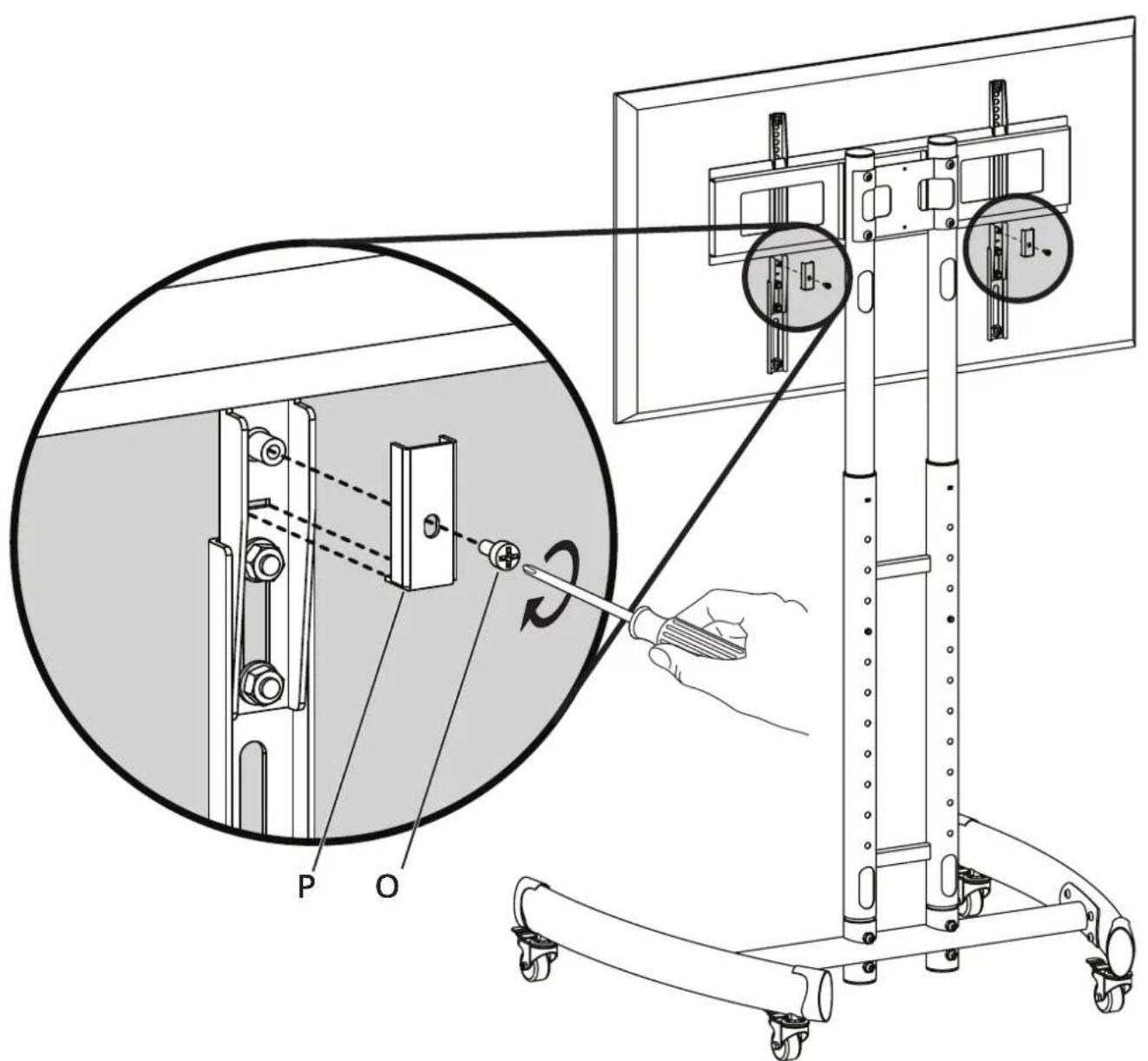 P
O