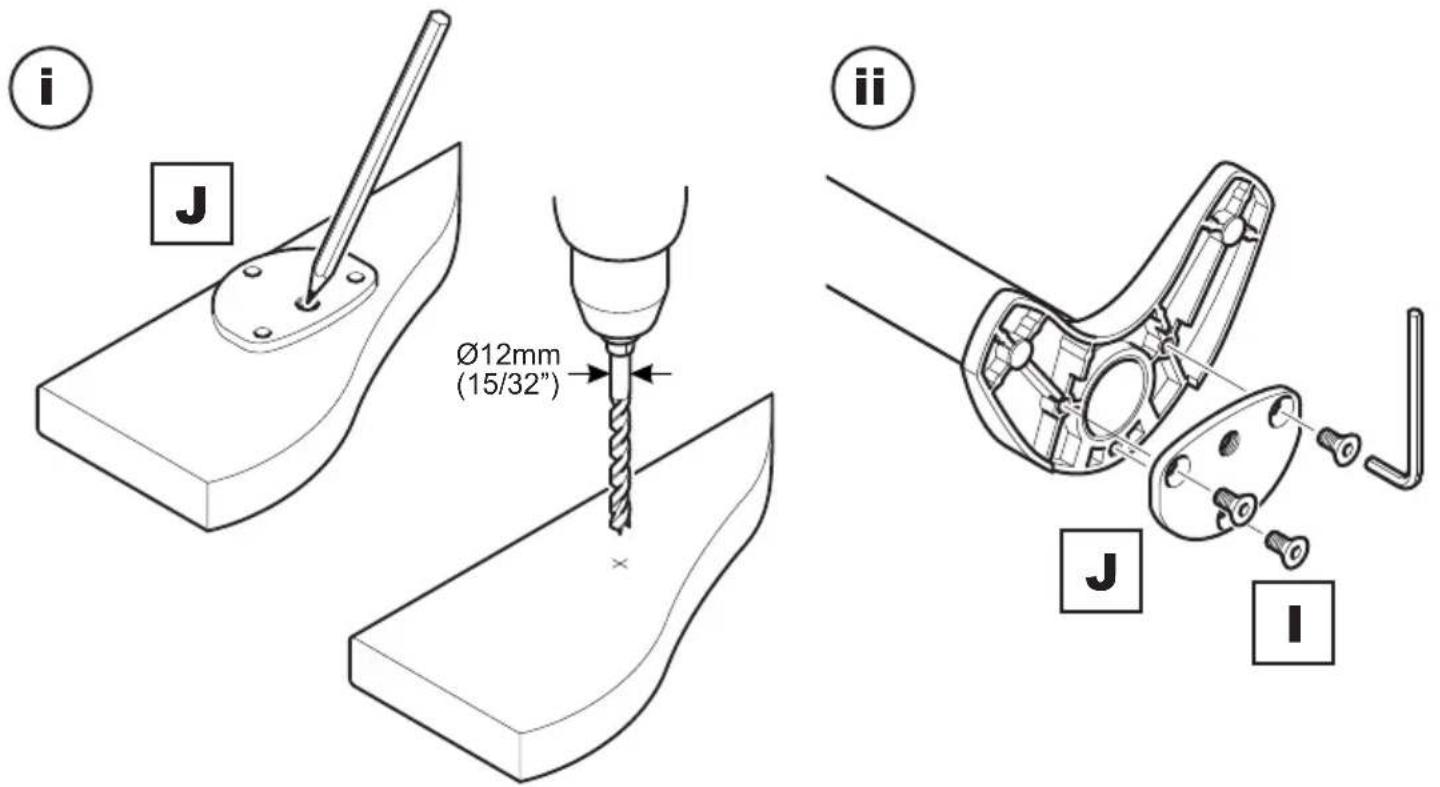 i

J

Ø12mm
(15/32")

ii

J

I