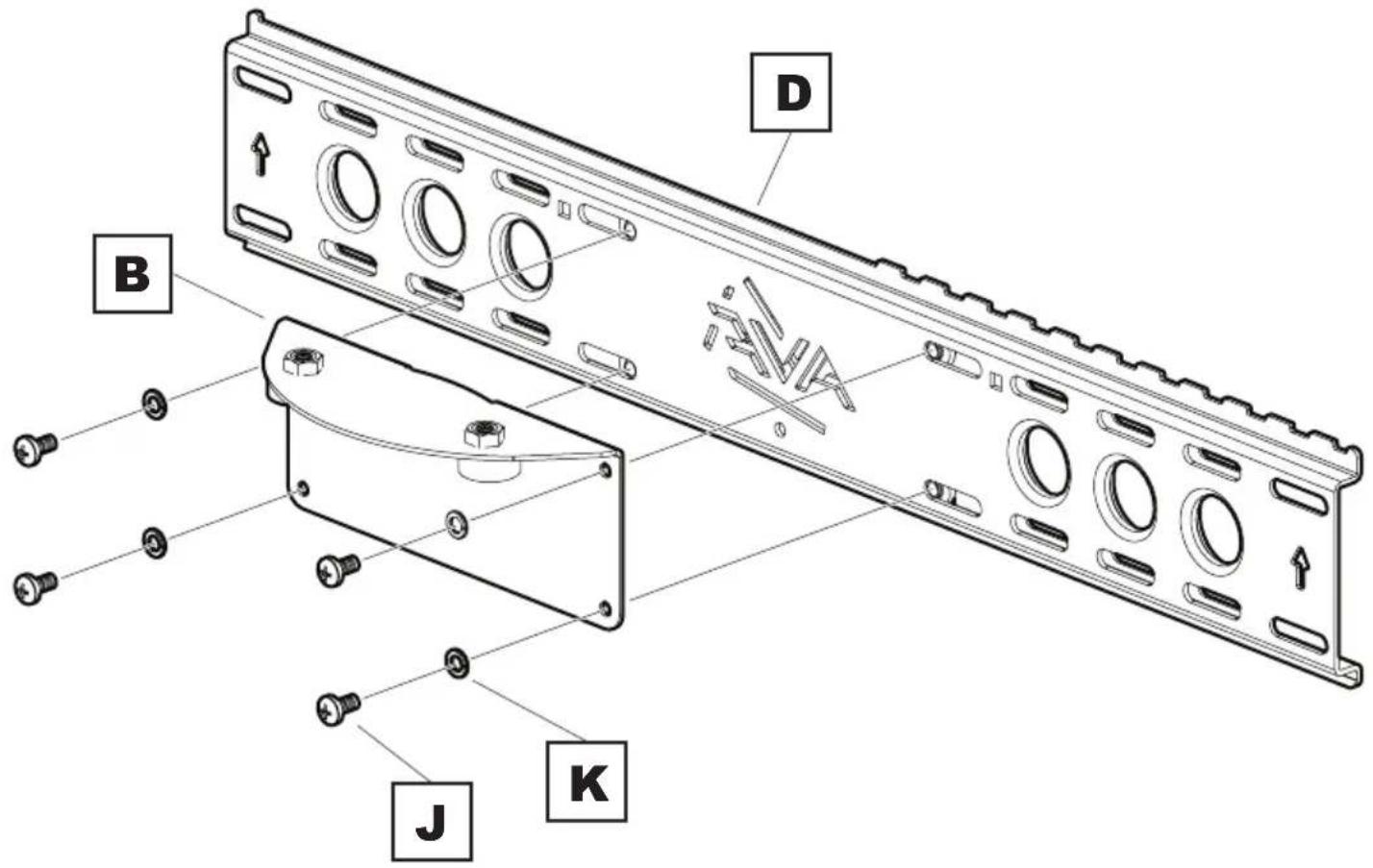 D

B

EVA

K

J