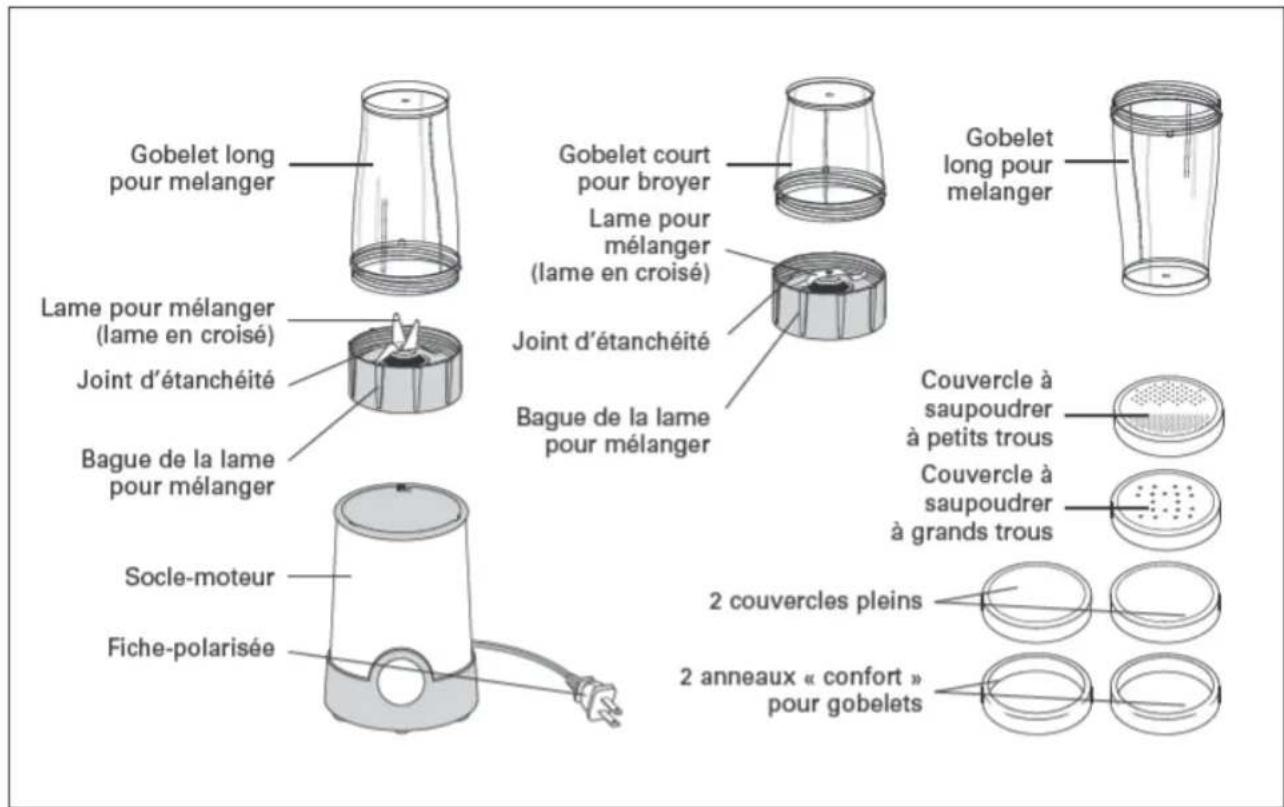 Gobelet long pour melanger

Lame pour mélanger (lame en croisé)

Joint d'étanchéité

Bague de la lame pour mélanger

Socle-moteur

Fiche-polarisée

Gobelet court pour broyer

Lame pour mélanger (lame en croisé)

Joint d'étanchéité

Bague de la lame pour mélanger

Gobelet long pour melanger

Couvercle à saupoudrer à petits trous

Couvercle à saupoudrer à grands trous

2 couvercles pleins

2 anneaux « confort » pour gobelets