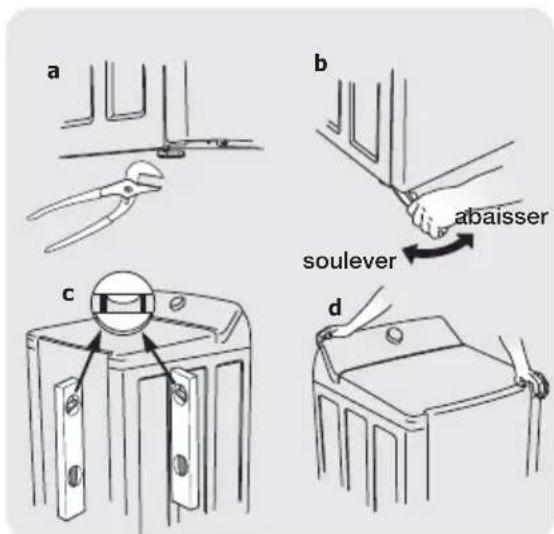 a

b

abaisser

soulever

c

d