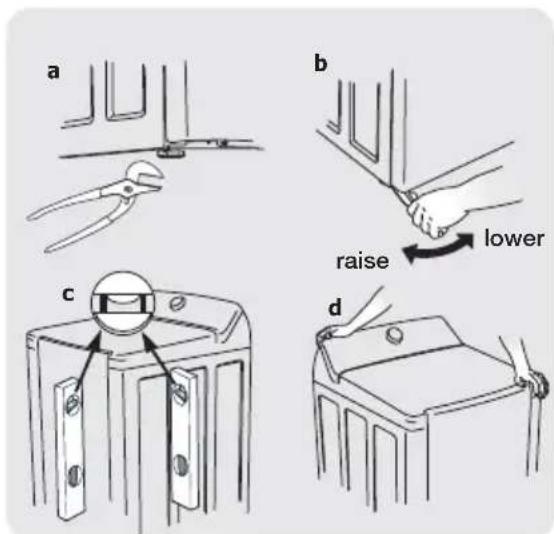 a

b

lower

raise

c

d