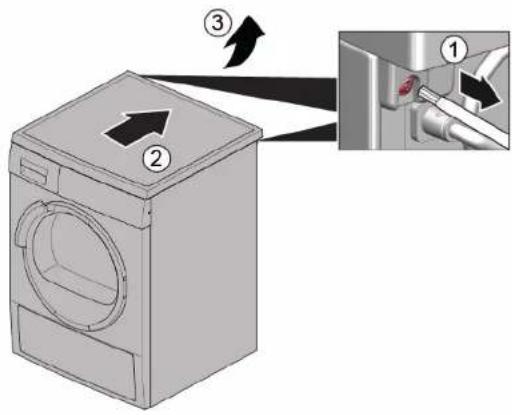 3
1
2