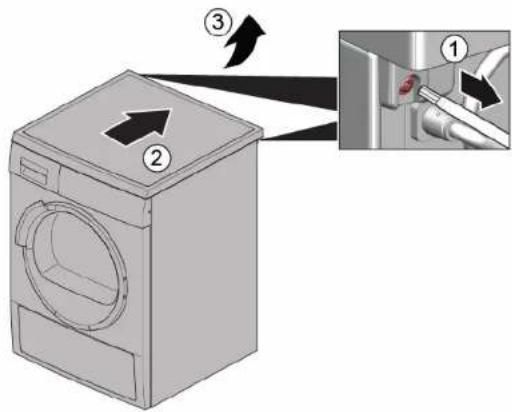 3

1

2