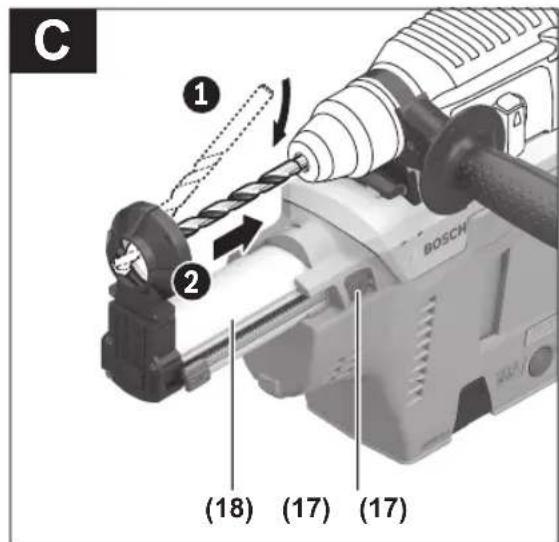 C

1

2

BOSCH

(18) (17) (17)