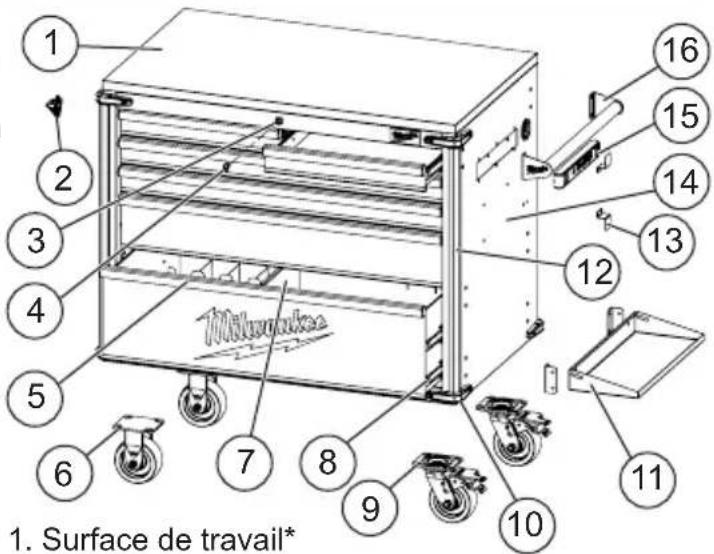 1
2
3
4
5
6
7
8
9
10
11
12
13
14
15
16
Milwaukee
1. Surface de travail*