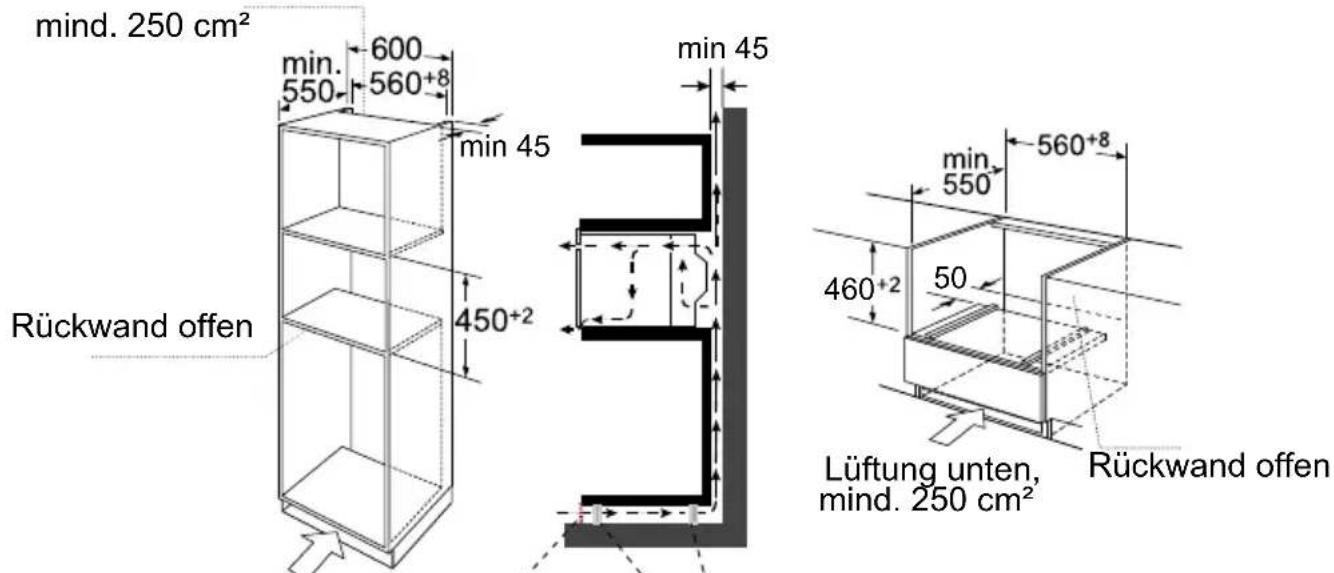 mind. 250 cm²
min. 550
600
$560^{+8}$
min 45
Rückwand offen
$450^{+2}$
min 45
min. 550
$560^{+8}$
$460^{+2}$
50
Lüftung unten, mind. 250 cm²
Rückwand offen