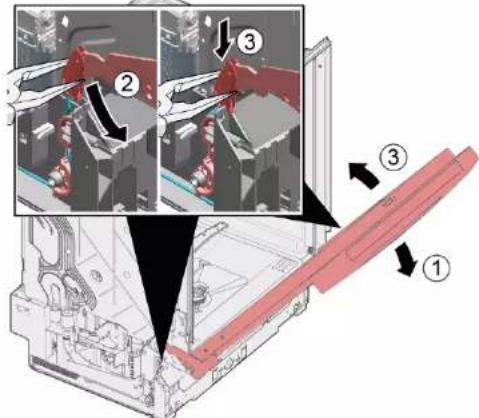 2
3
3
1