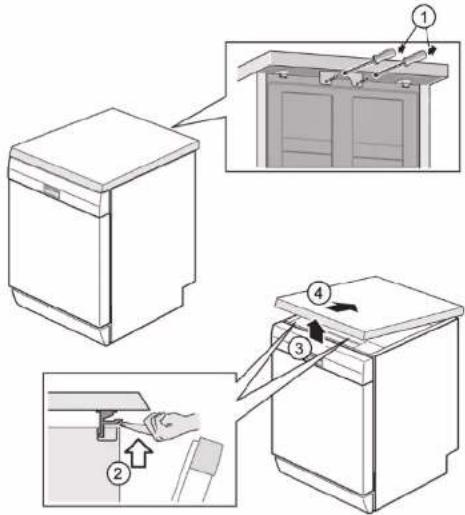 1

4

3

2