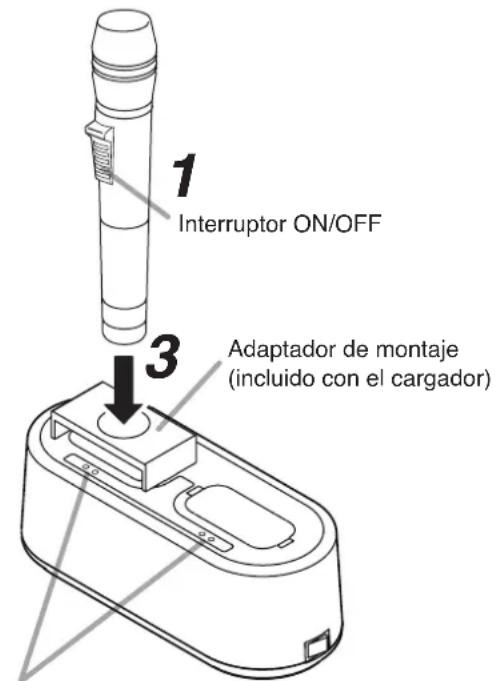 1

Interruptor ON/OFF

3

Adaptador de montaje
(incluido con el cargador)