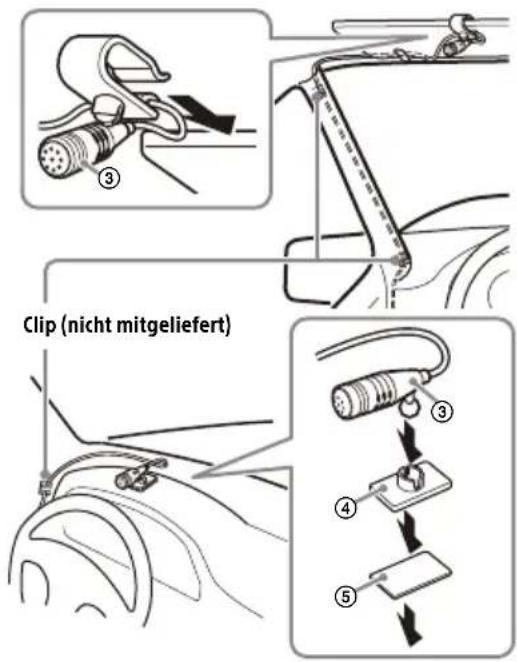 ③

Clip (nicht mitgeliefert)

③

④

⑤