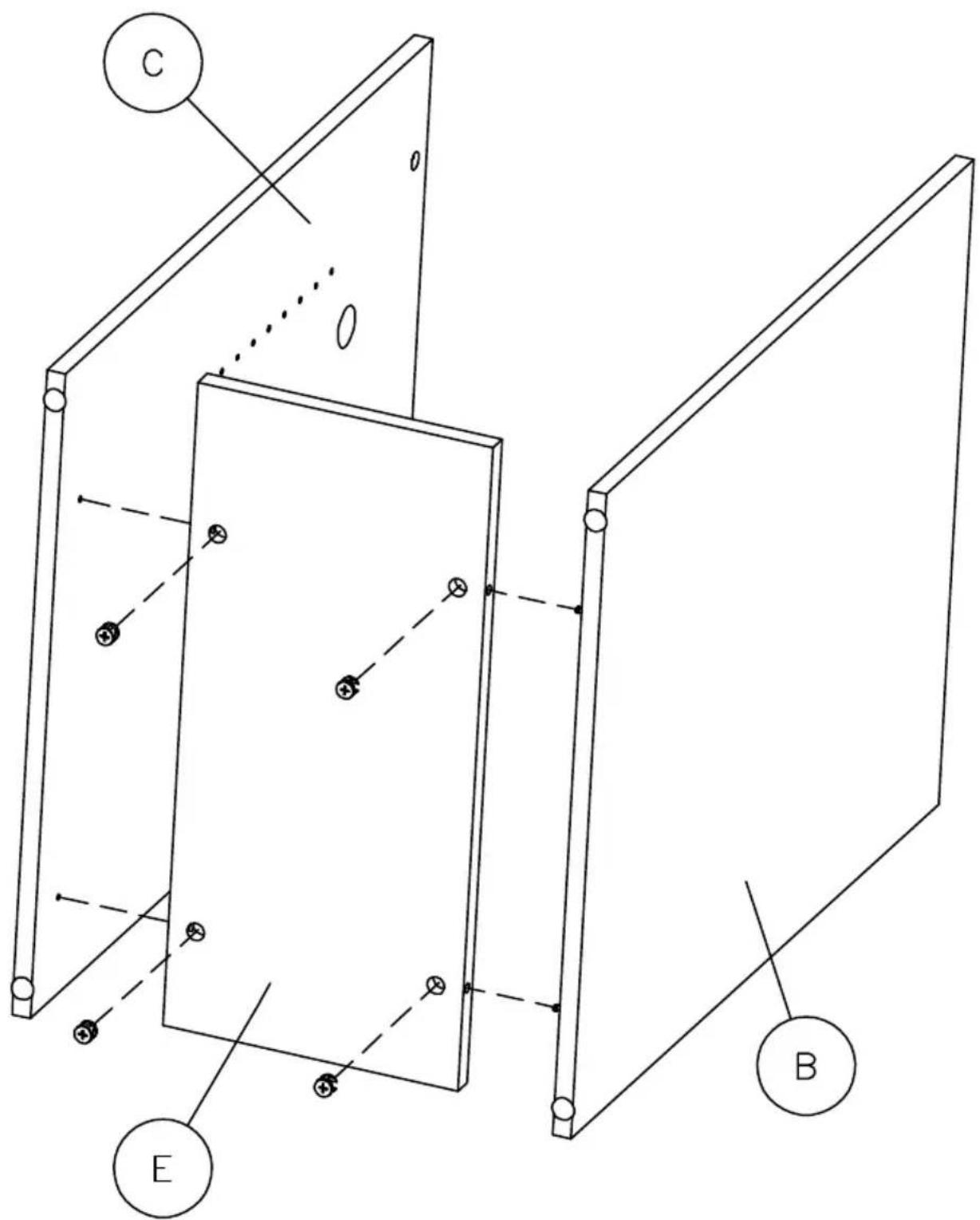 C

B

E