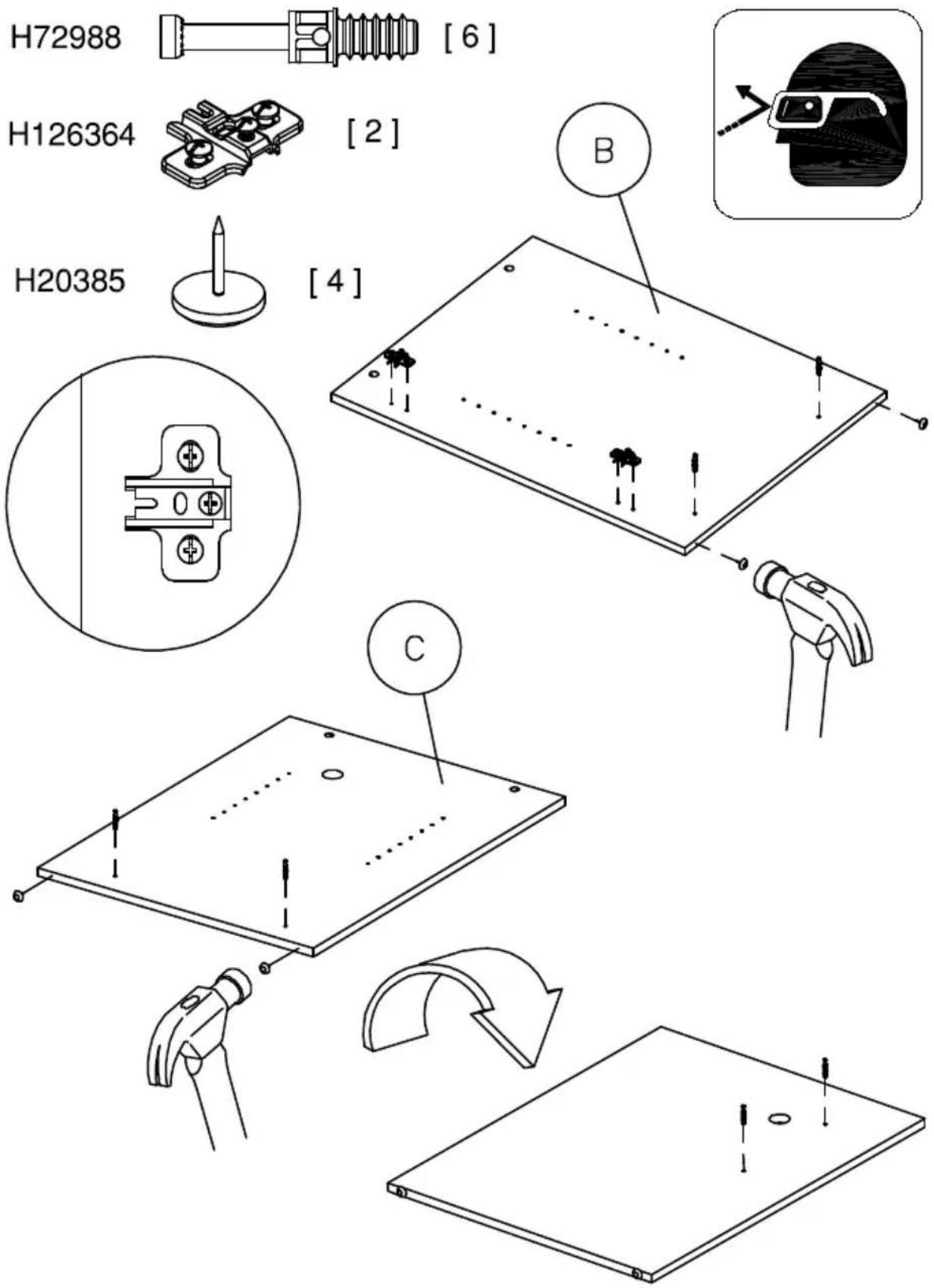 H72988 [ 6 ]

H126364 [ 2 ]

H20385 [ 4 ]

B

C