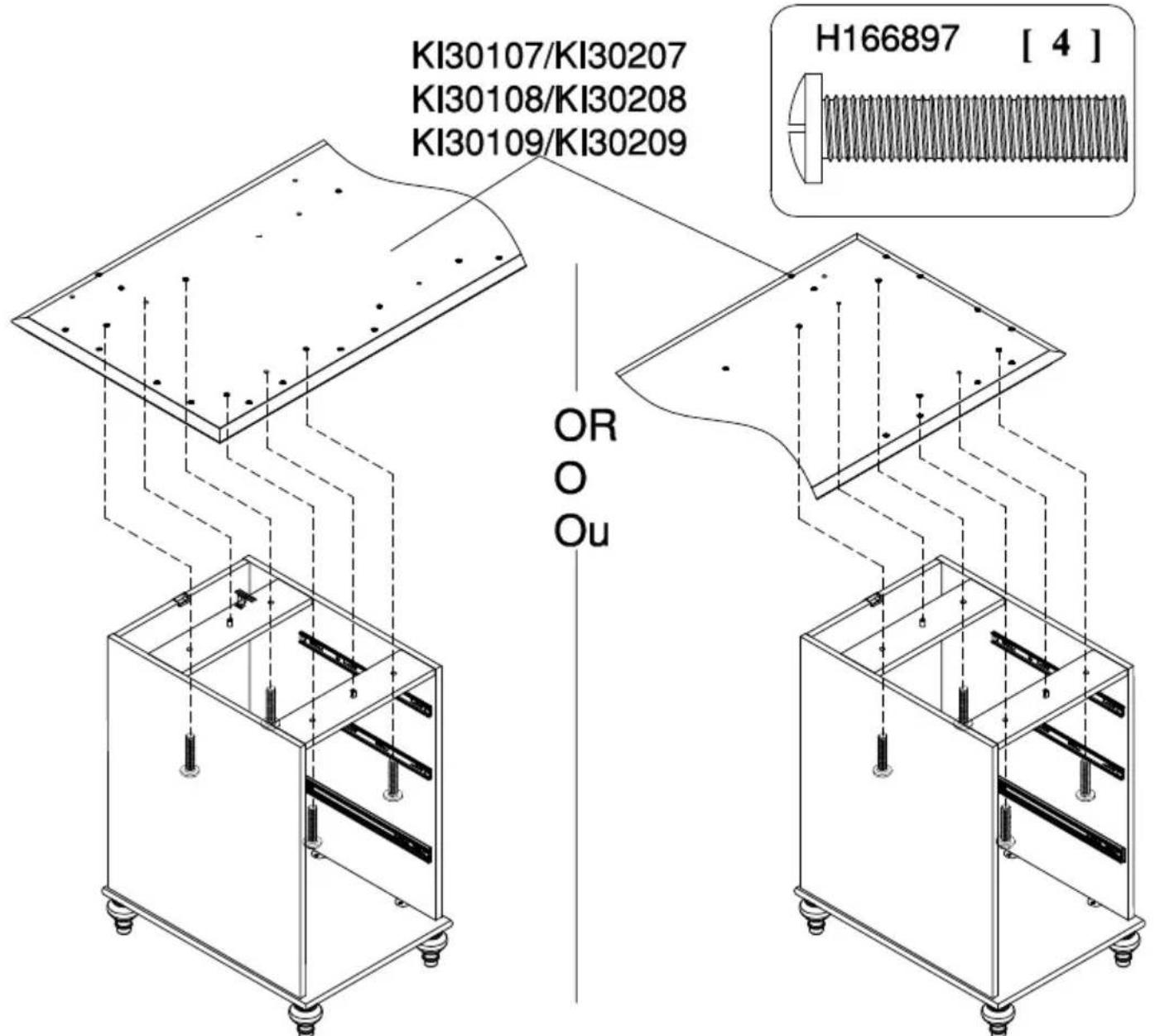 KI30107/KI30207
KI30108/KI30208
KI30109/KI30209

H166897 [ 4 ]

OR
O
Ou