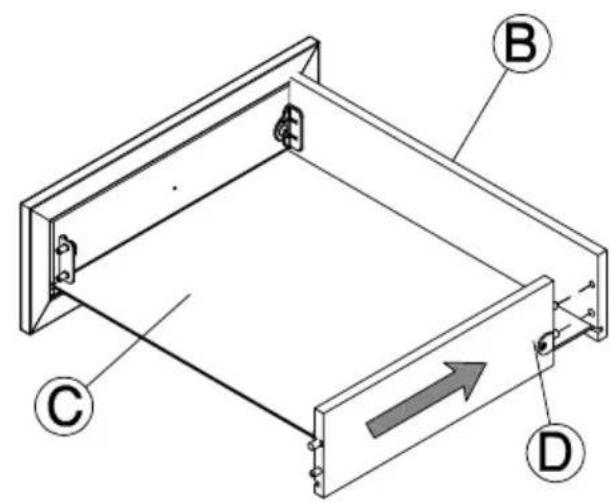 B

C

D