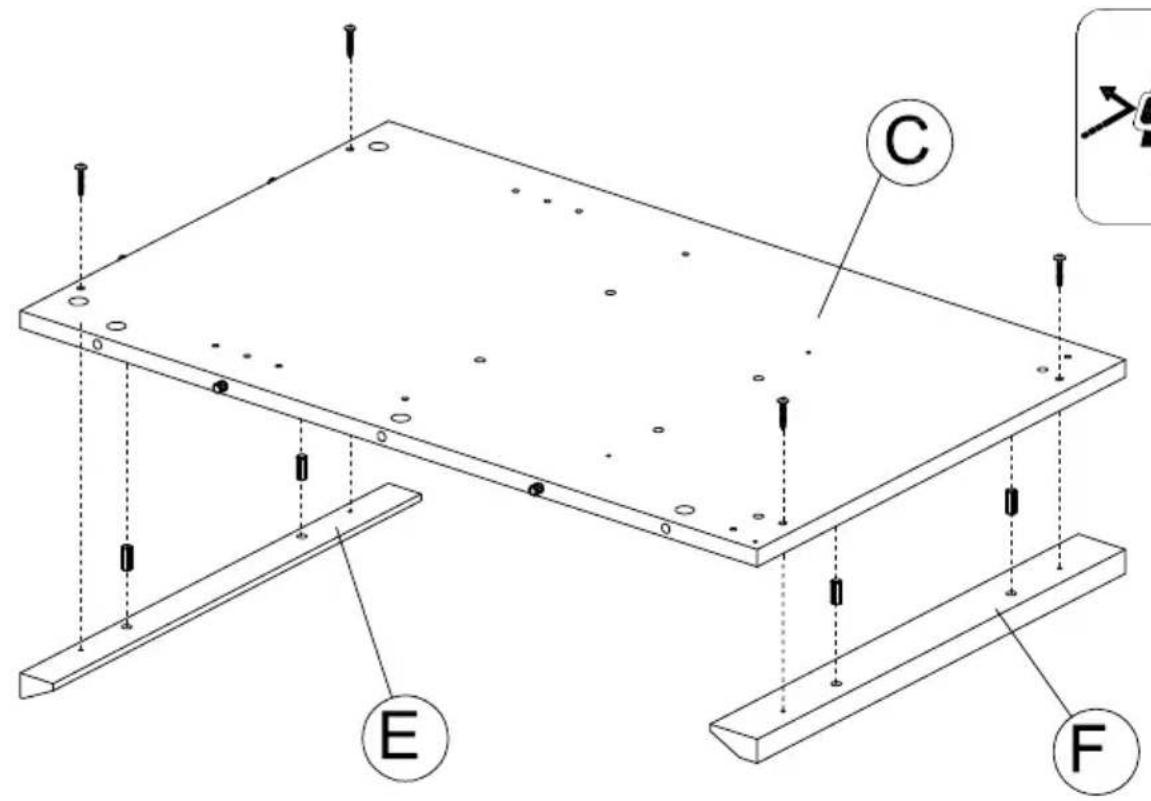 C

E

F