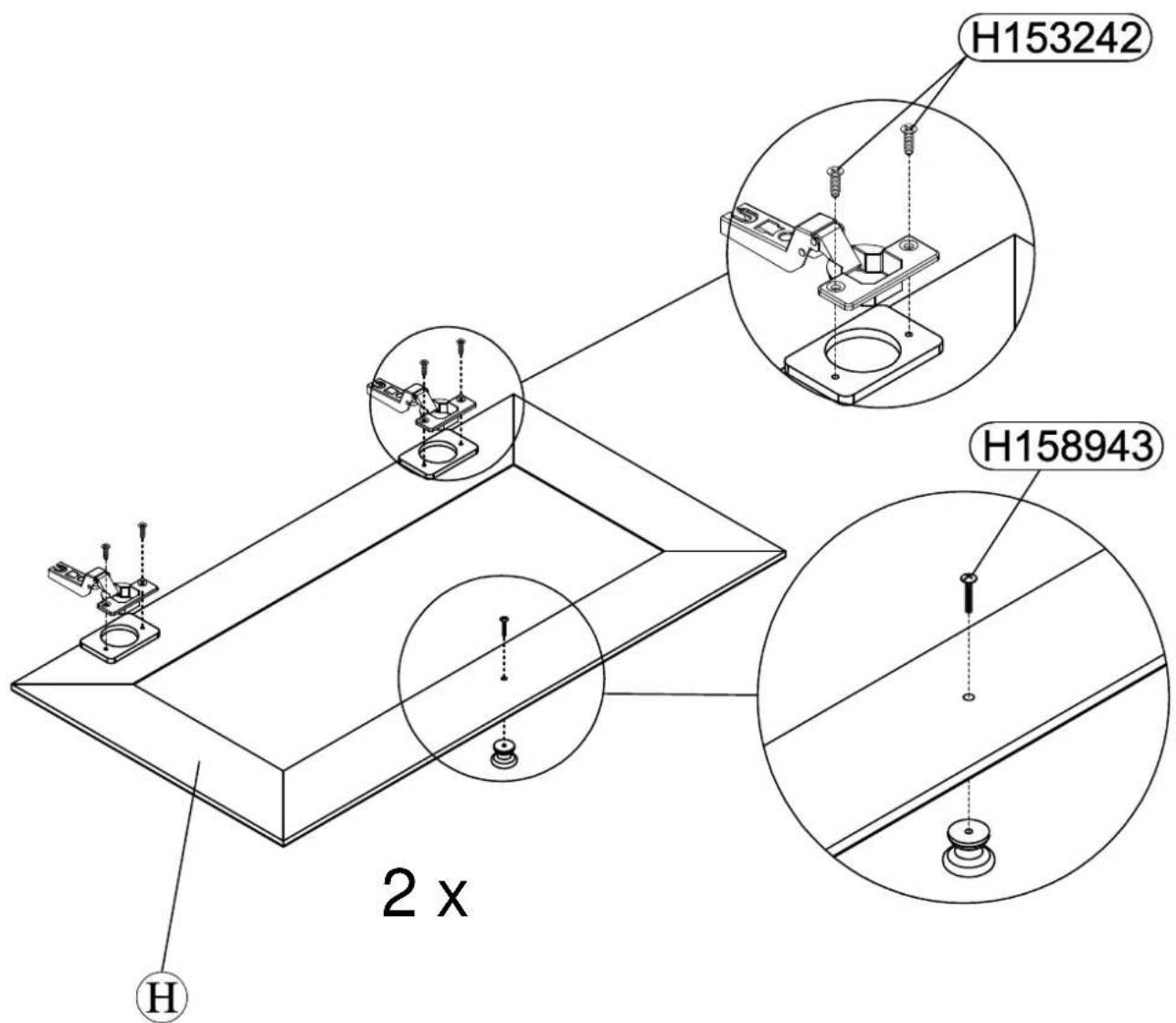 H153242

H158943

2 x

H