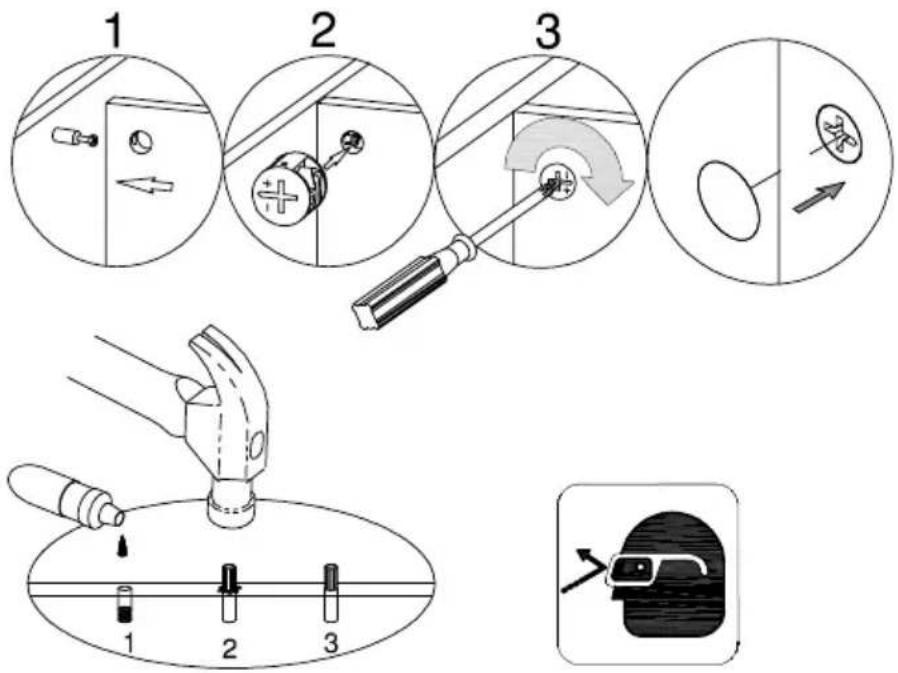 1
2
3
1
2
3