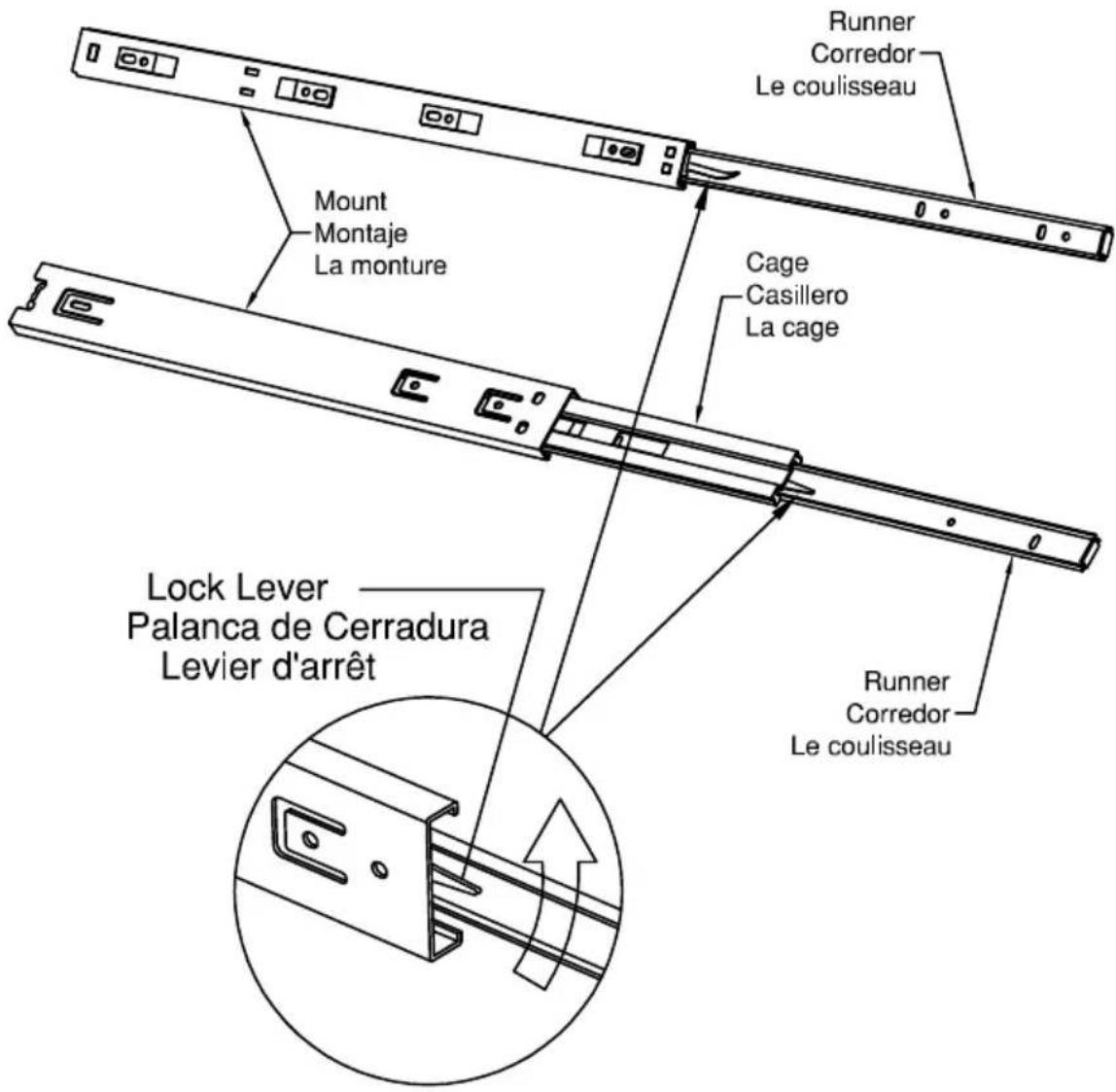 Runner
Corredor
Le coulisseau

Mount
Montaje
La monture

Cage
Casillero
La cage

Lock Lever
Palanca de Cerradura
Levier d'arrêt

Runner
Corredor
Le coulisseau