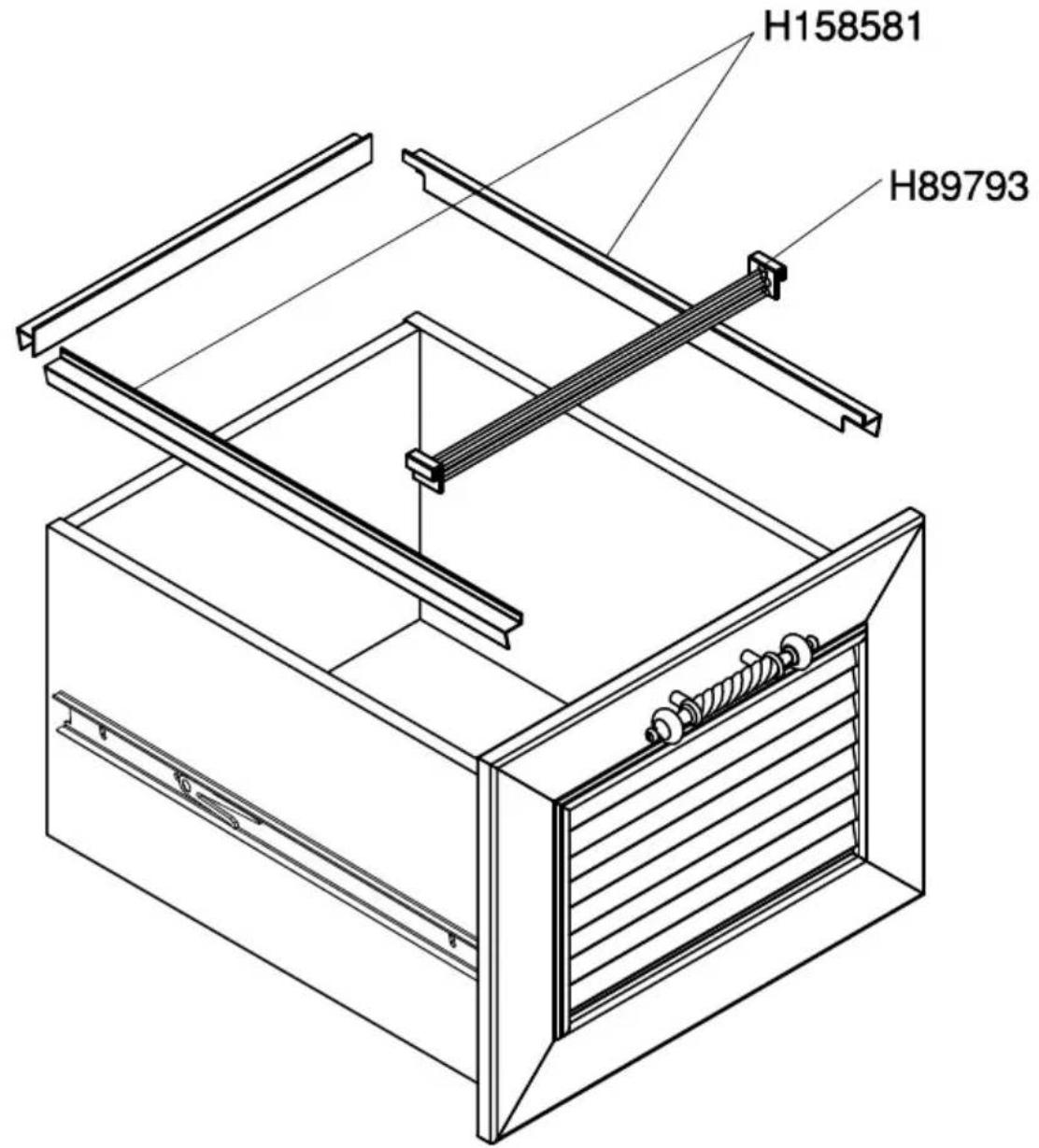 H158581

H89793