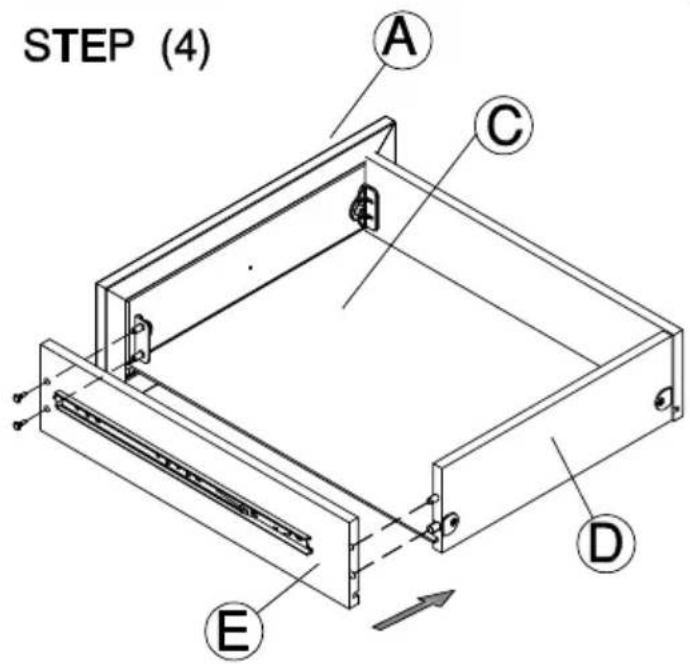 STEP (4)

A

C

D

E