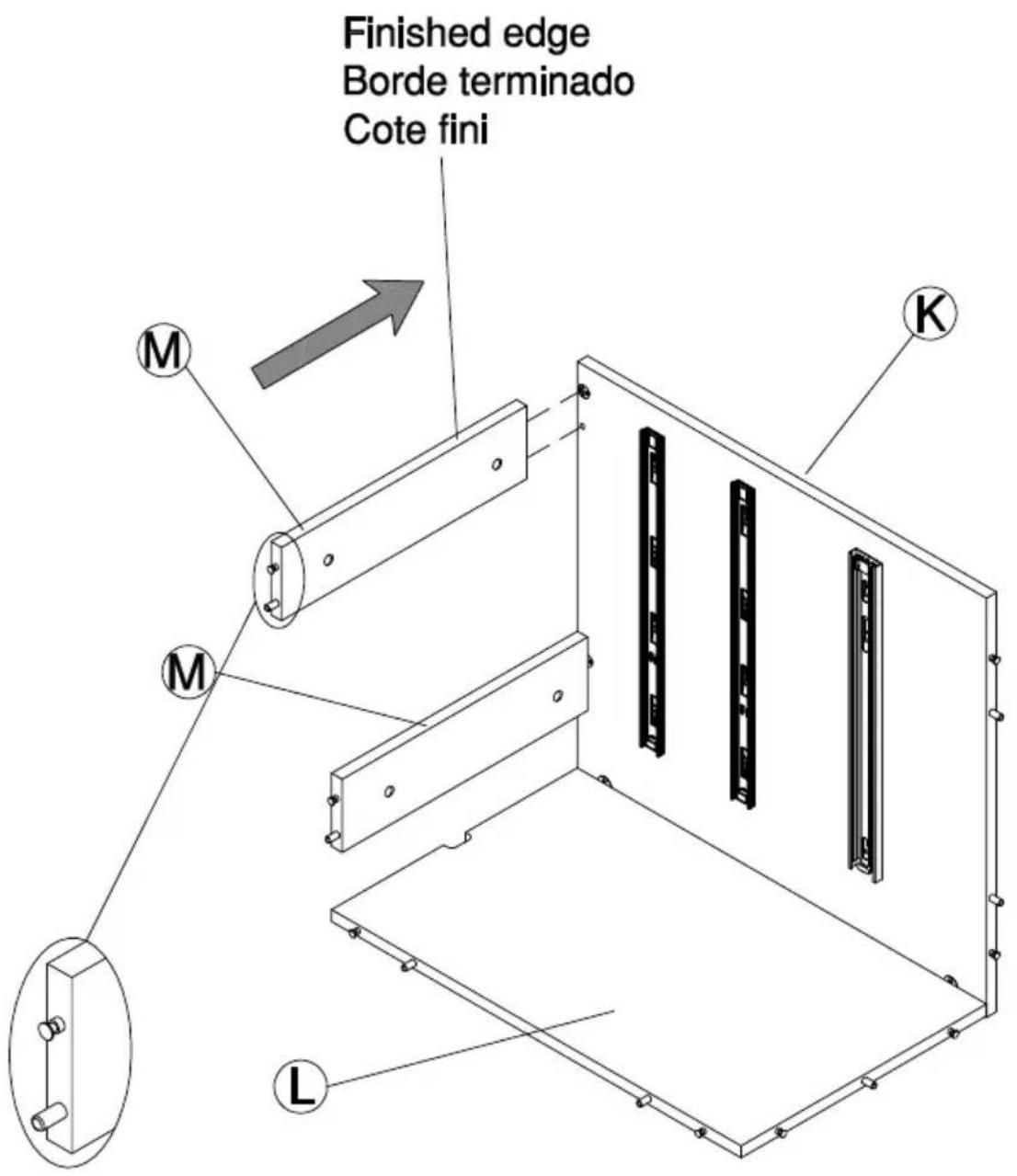 Finished edge
Borde terminado
Cote fini

M

K

M

L