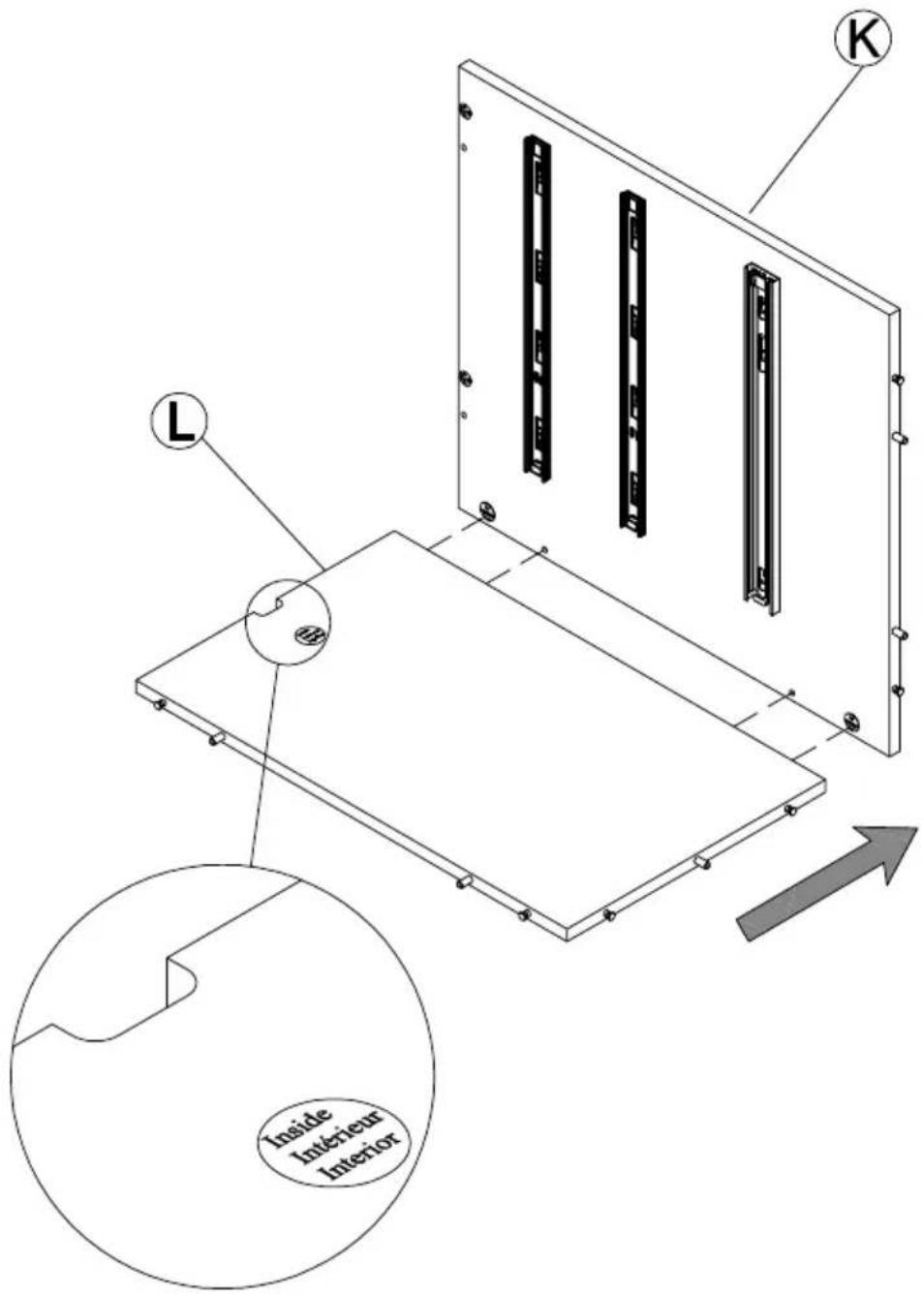 K

L

Inside
Intérieur
Interior