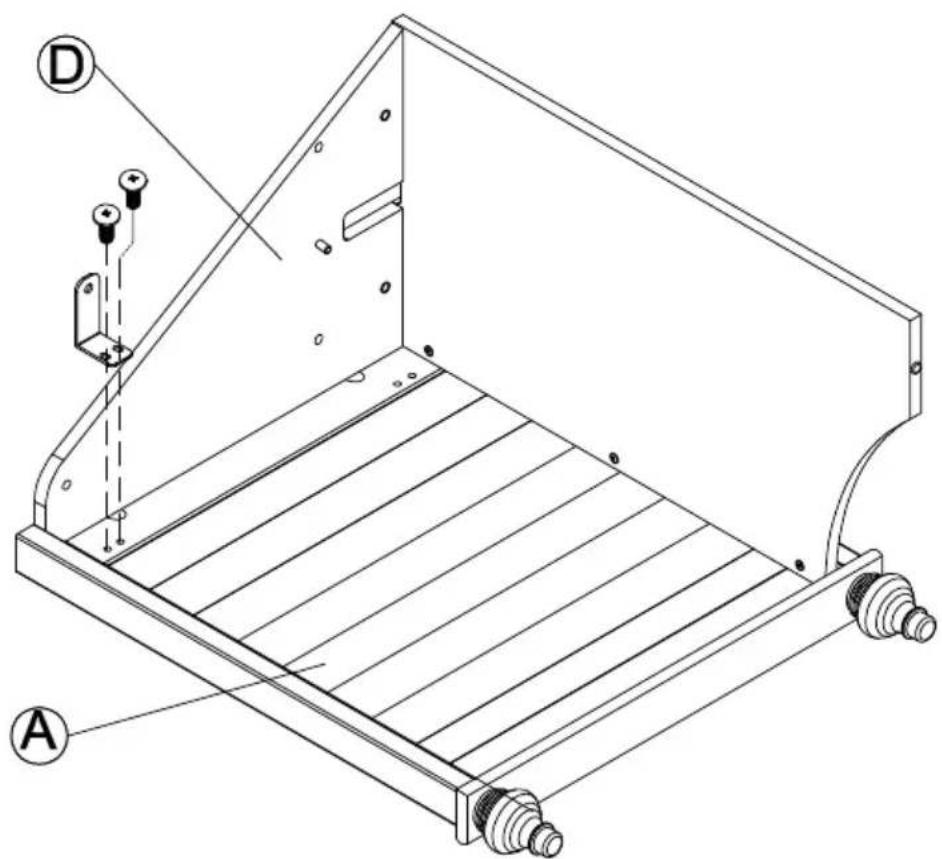 D

A