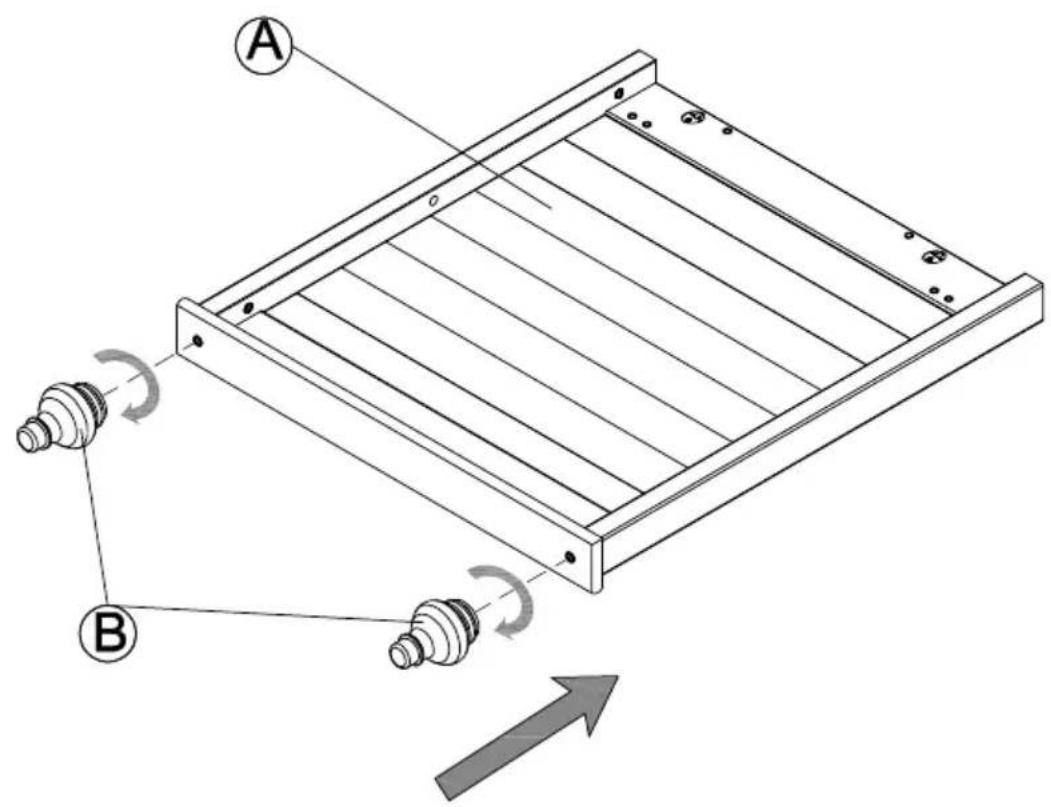 A

B