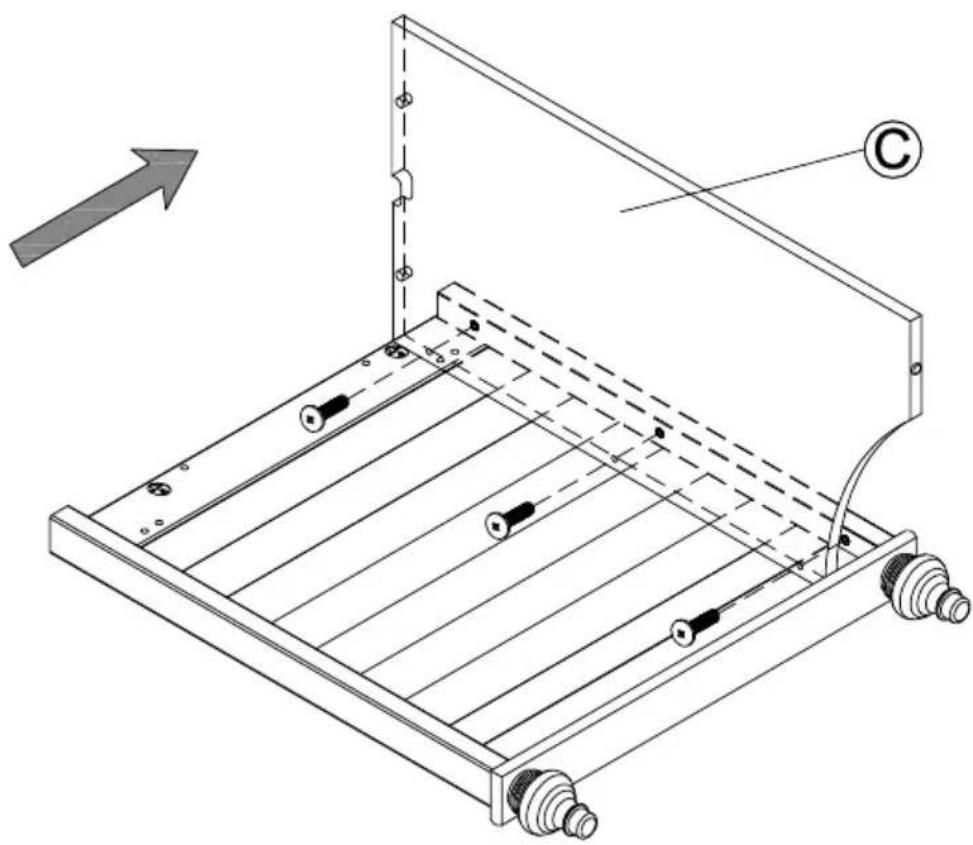 C