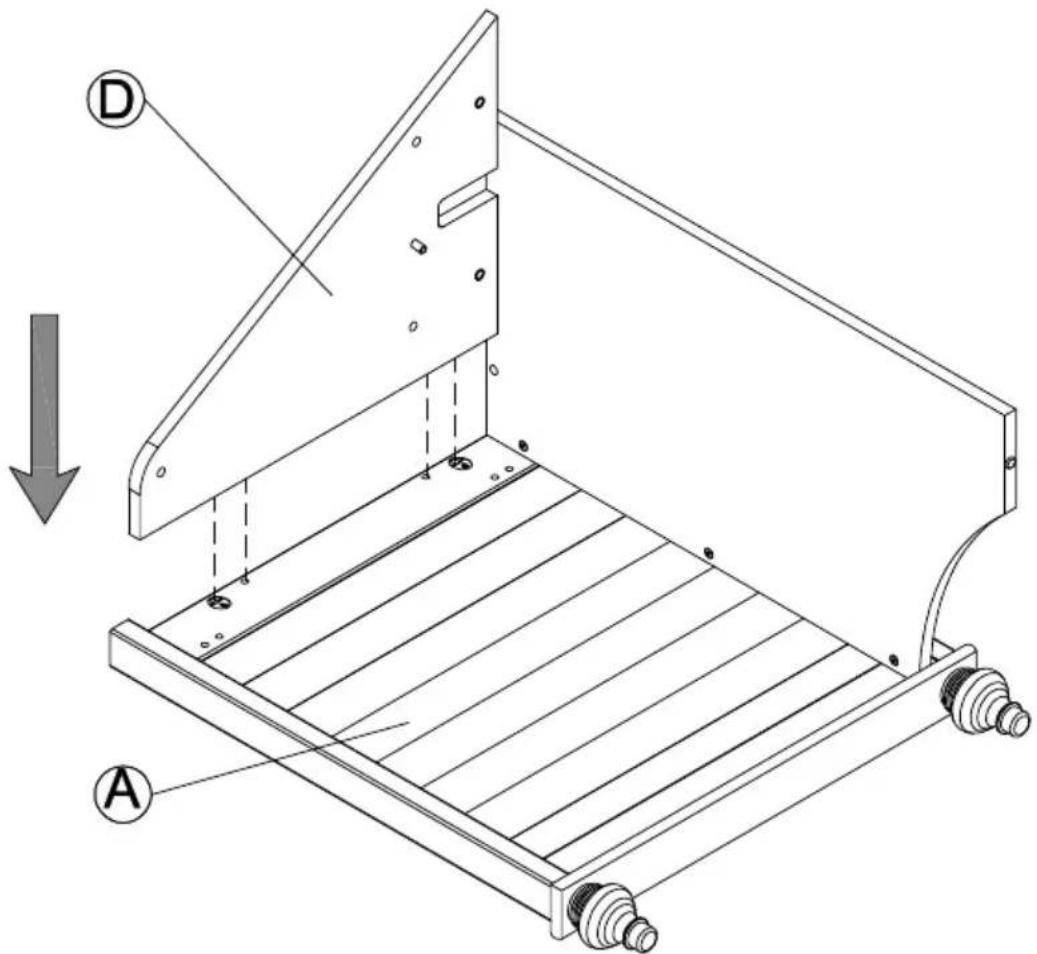 D

A