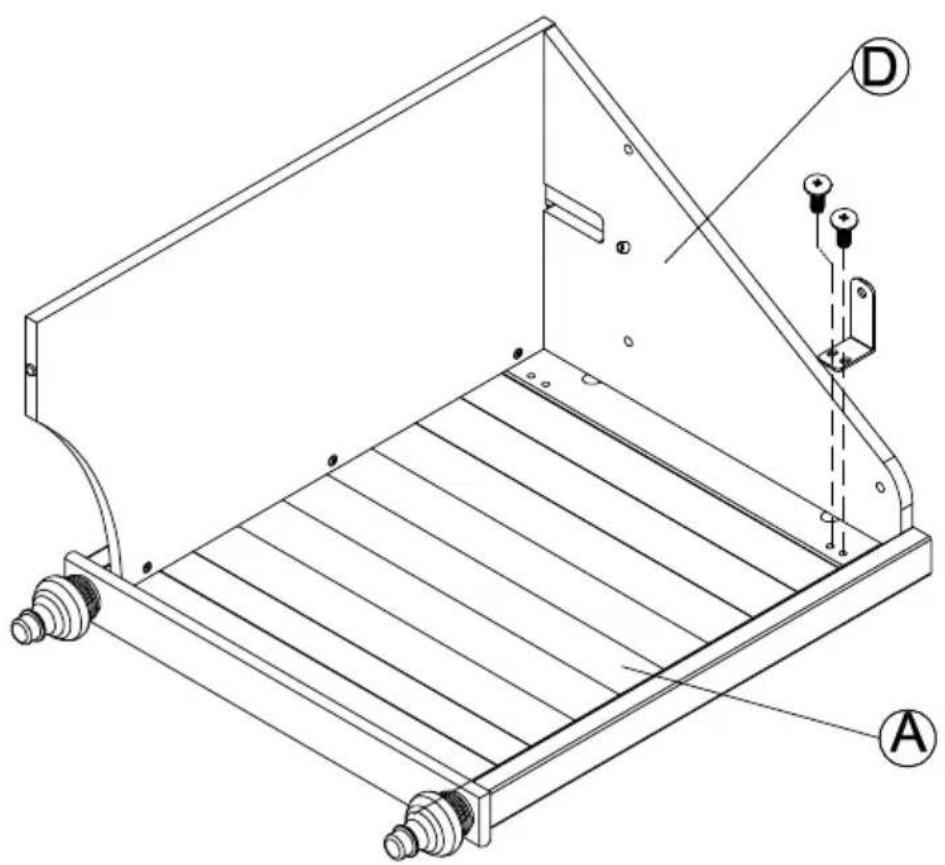 D

A