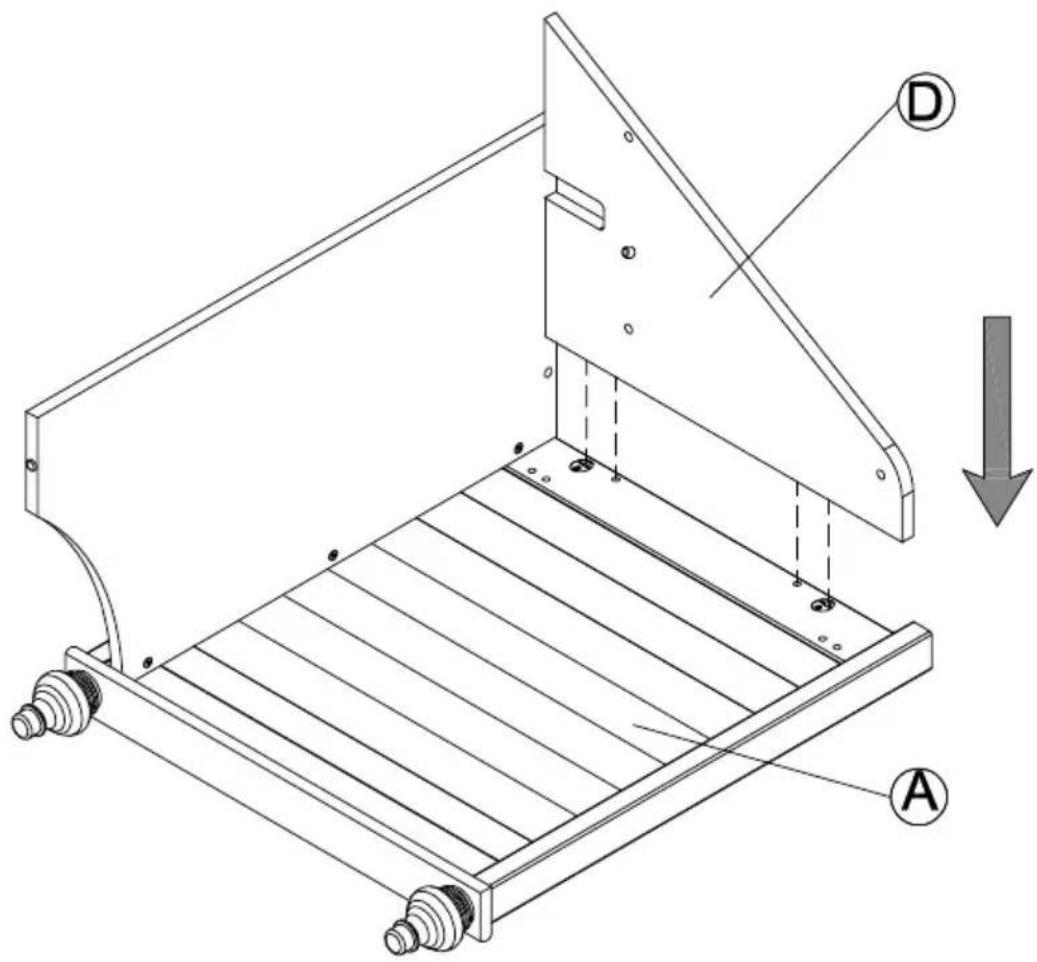 D

A