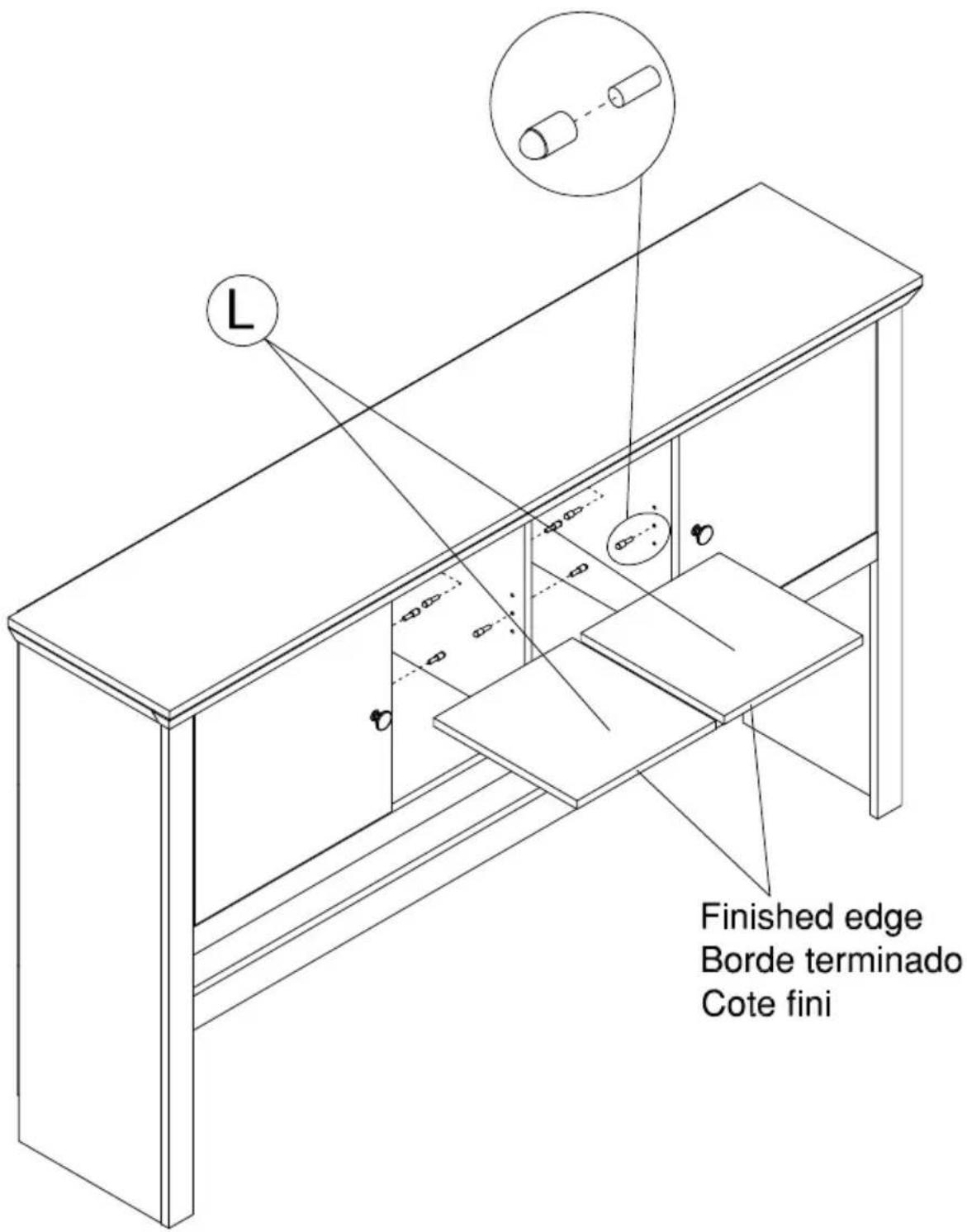 L

Finished edge
Borde terminado
Cote fini