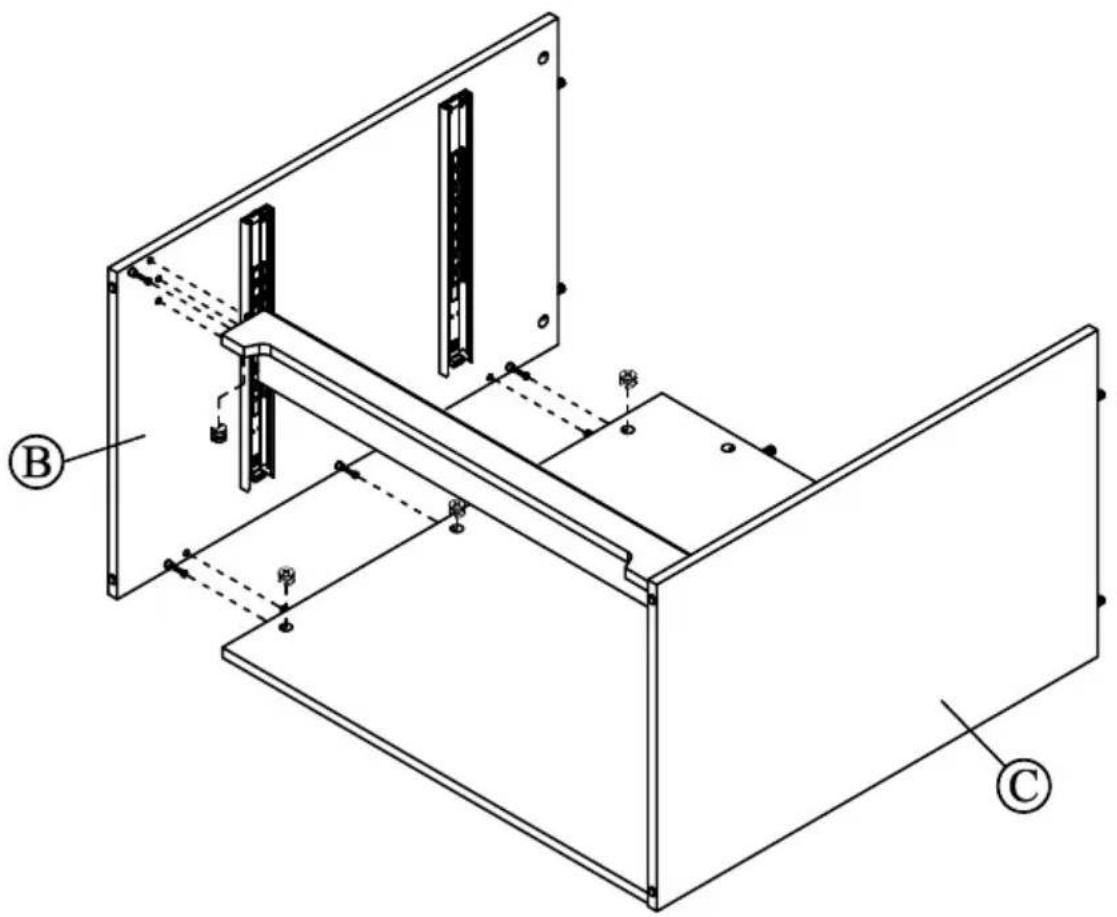 B

C