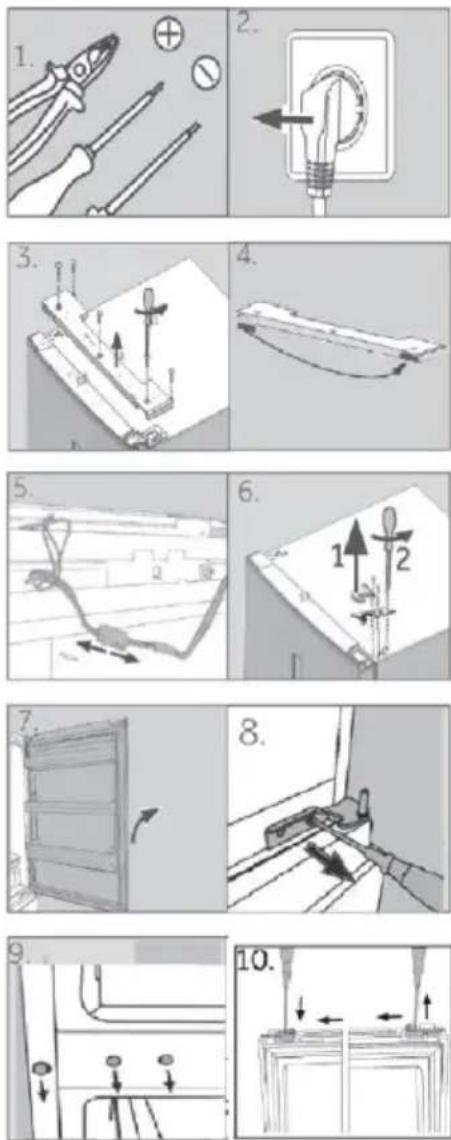 1.

2.

3.

4.

5.

6.

1

2

7.

8.

9.

10.