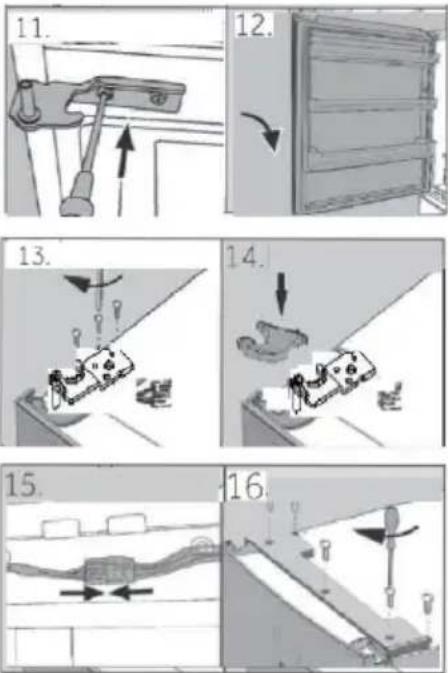 11.

12.

13.

14.

15.

16.