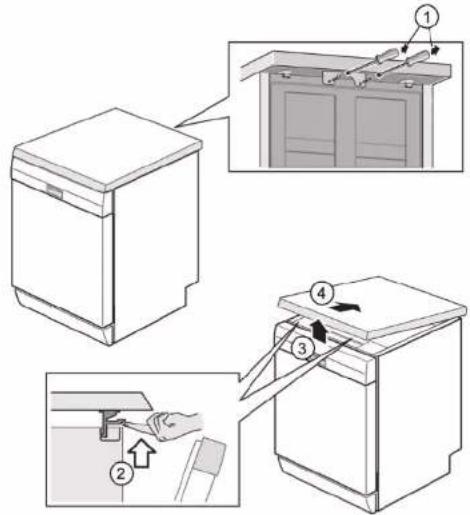 1

4

3

2