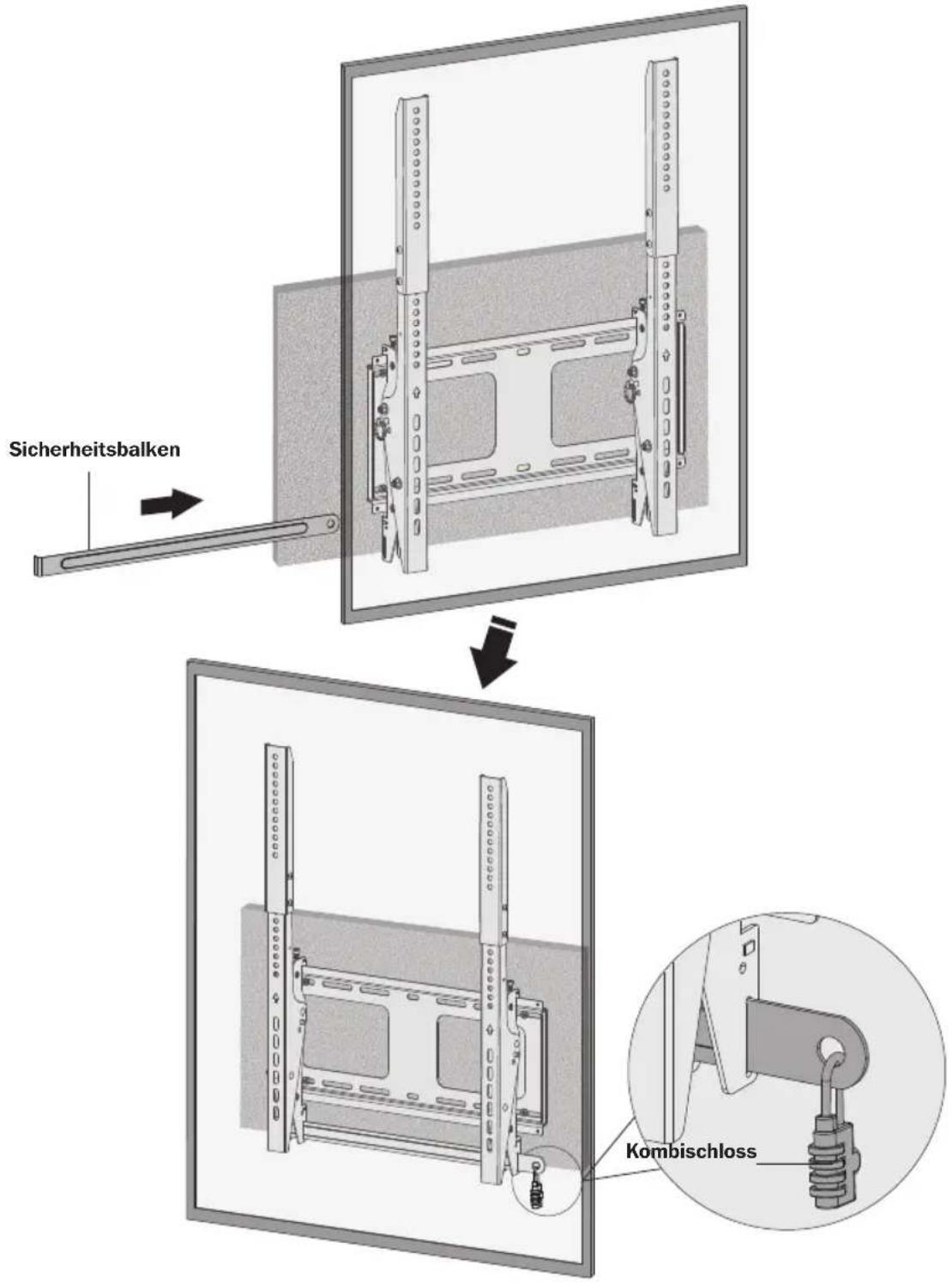 Sicherheitsbalken

Kombischloss