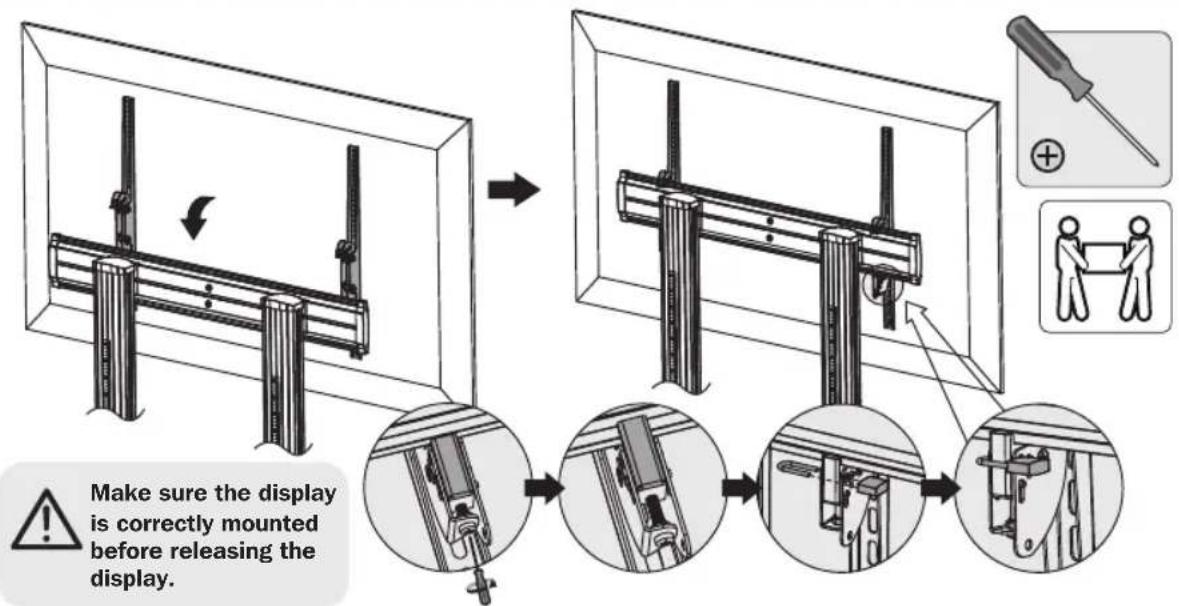 Make sure the display is correctly mounted before releasing the display.