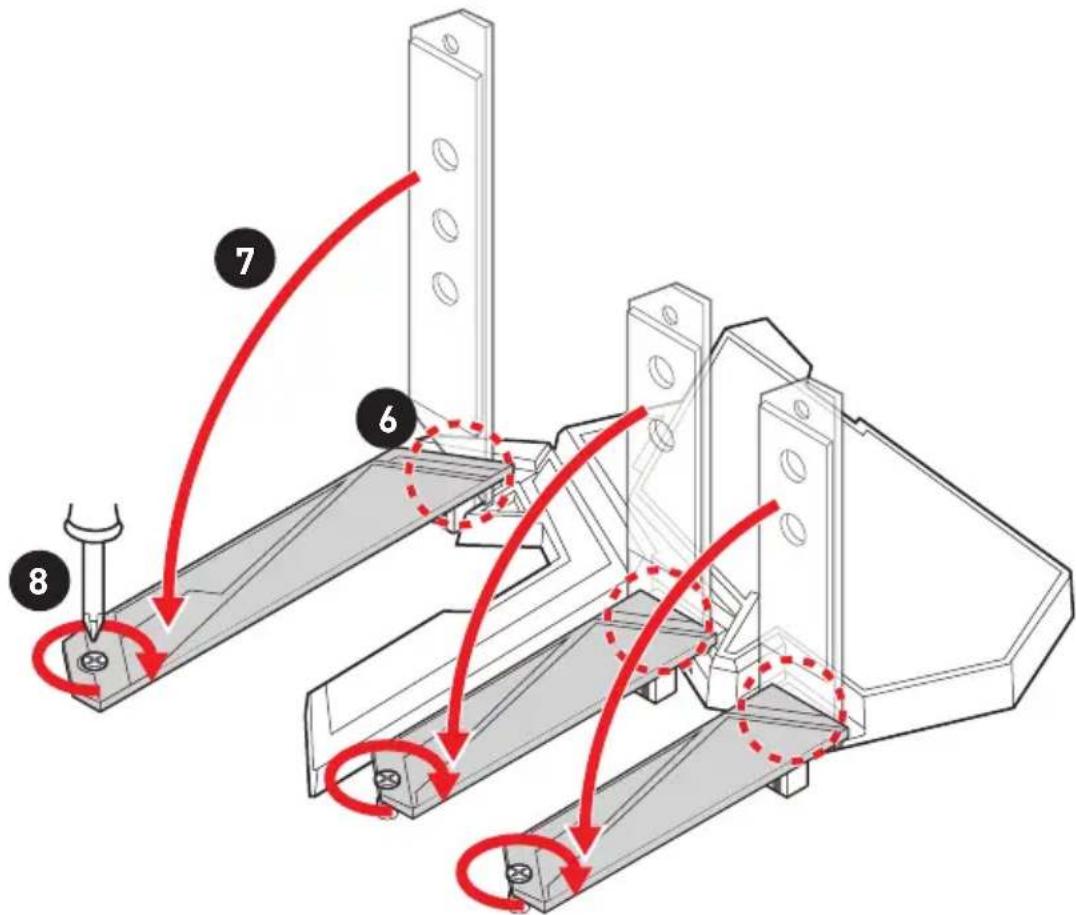 7

6

8