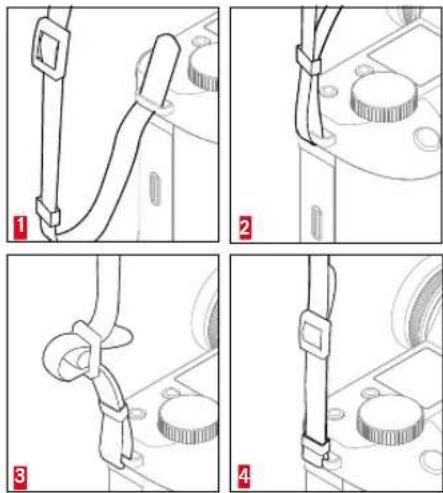 1
2
3
4