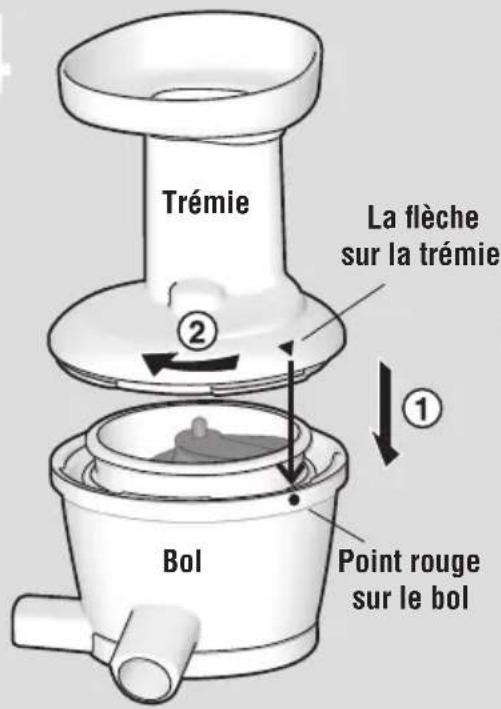 Trémie

La flèche sur la trémie

2

1

Bol

Point rouge sur le bol