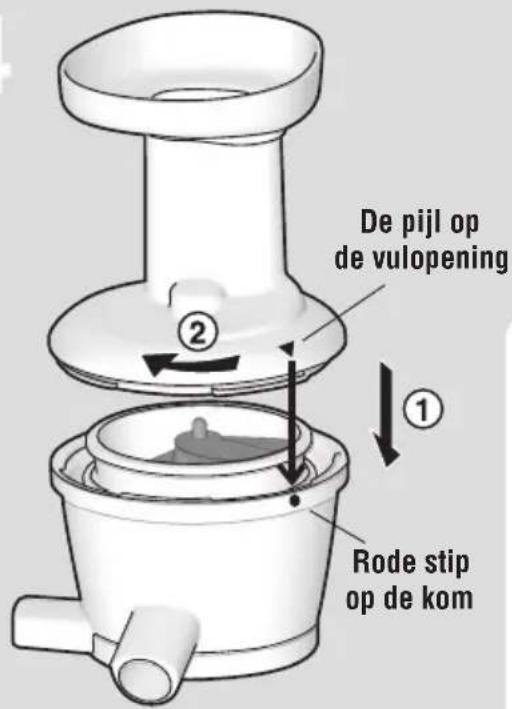 De pijl op
de vulopening

2

1

Rode stip
op de kom