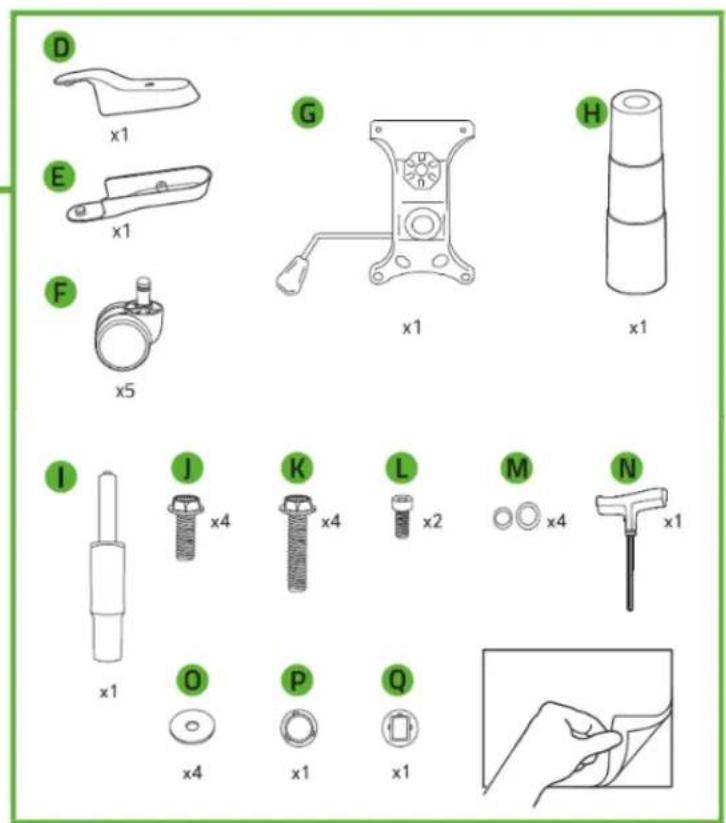 D
x1

E
x1

F
x5

G
x1

H
x1

I
x1

J
x4

K
x4

L
x2

M
x4

N
x1

O
x4

P
x1

Q
x1