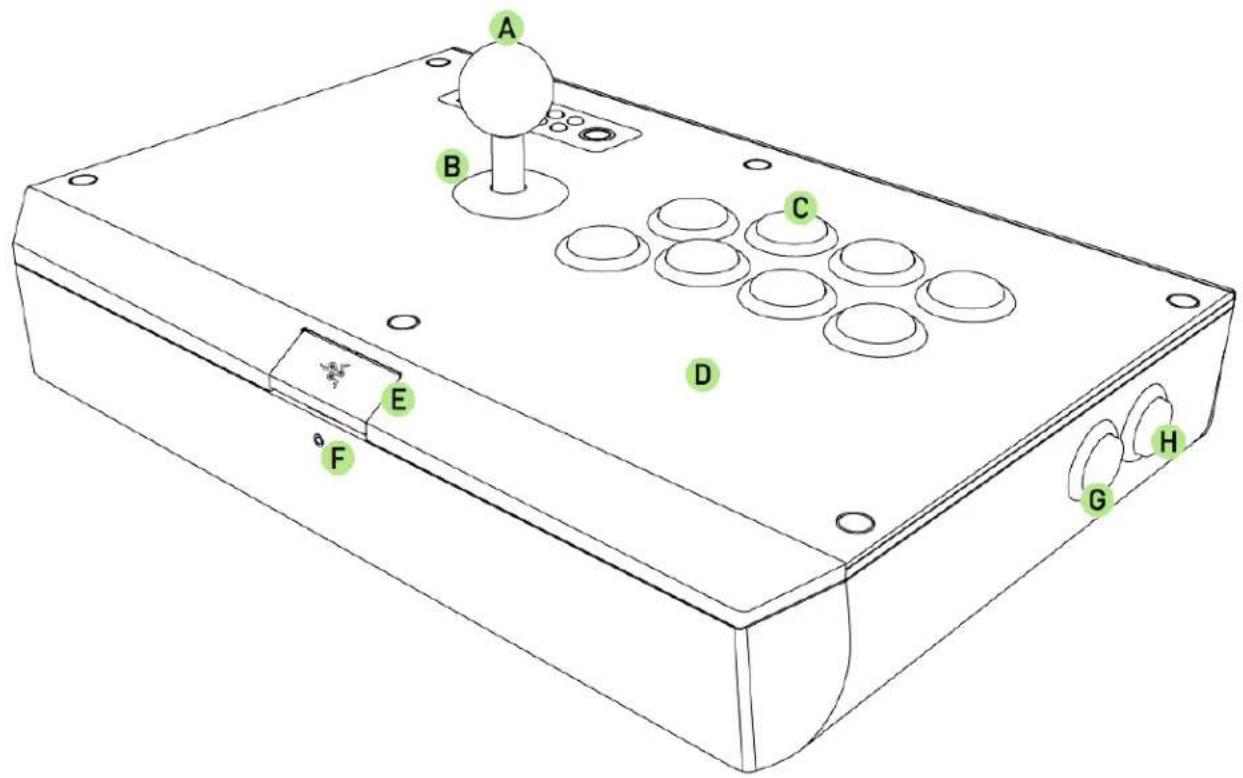 A
B
C
D
E
F
G
H