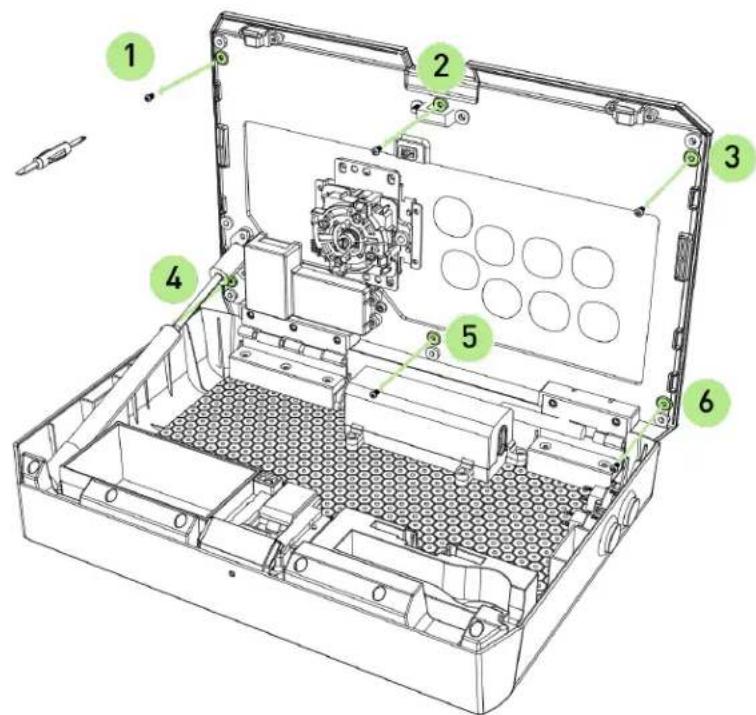 1
2
3
4
5
6