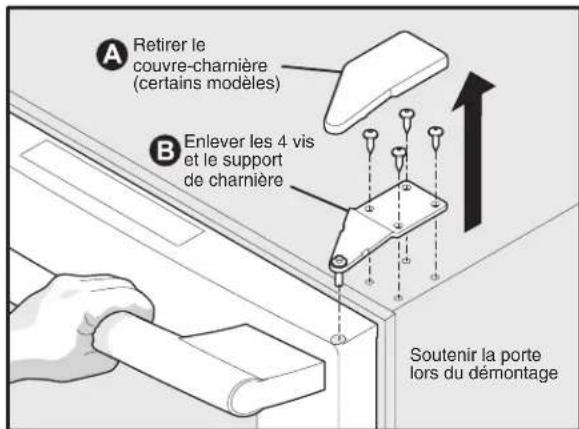 A Retirer le couvre-charnière (certains modèles)

B Enlever les 4 vis et le support de charnière

Soutenir la porte lors du démontage