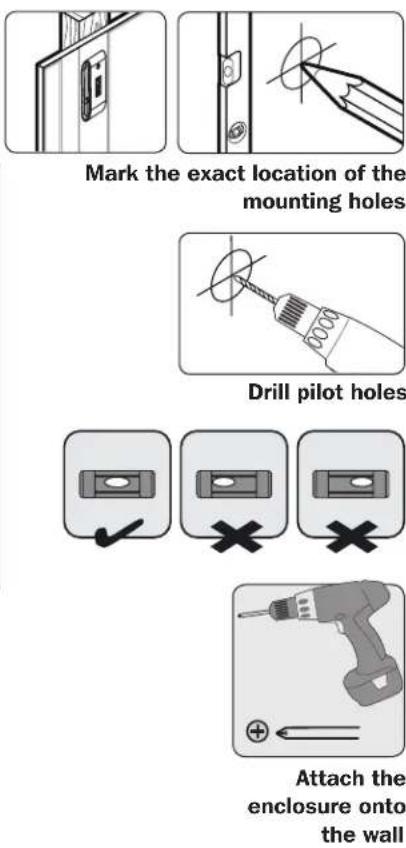 Mark the exact location of the mounting holes

Drill pilot holes

Attach the enclosure onto the wall