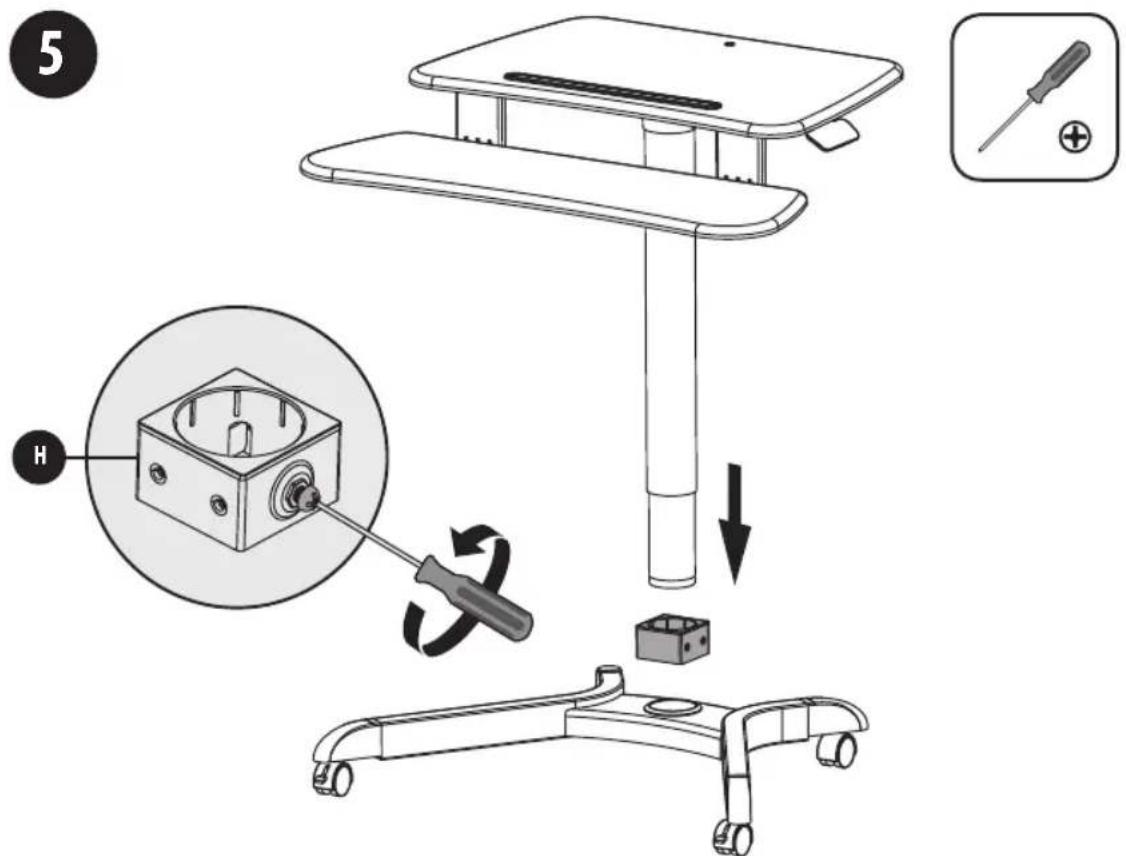 5

H